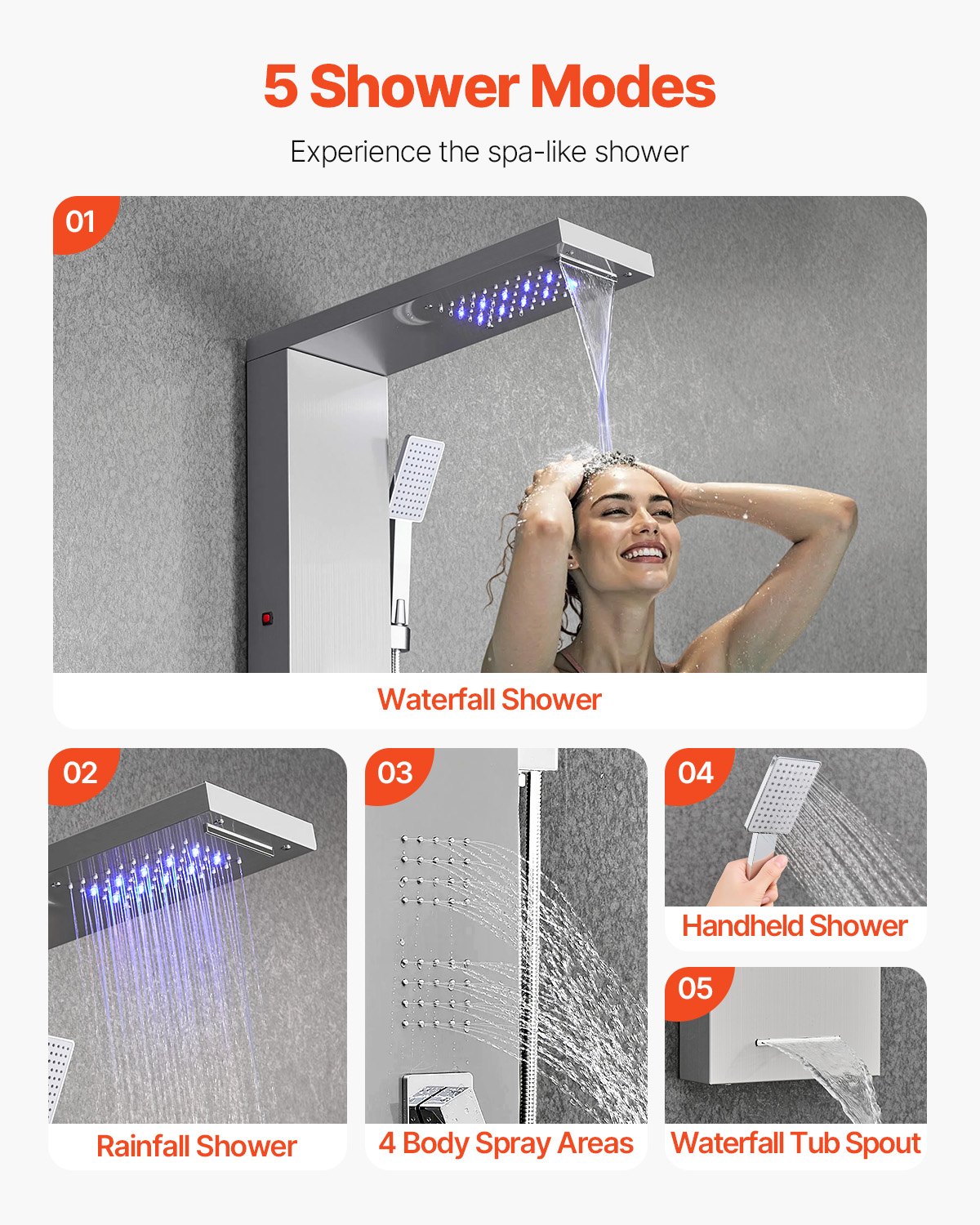 5 Shower Modes

Experience the spa-like shower

01

Waterfall Shower

02

Rainfall Shower

03

4 Body Spray Areas

04

Handheld Shower

05

Waterfall Tub Spout