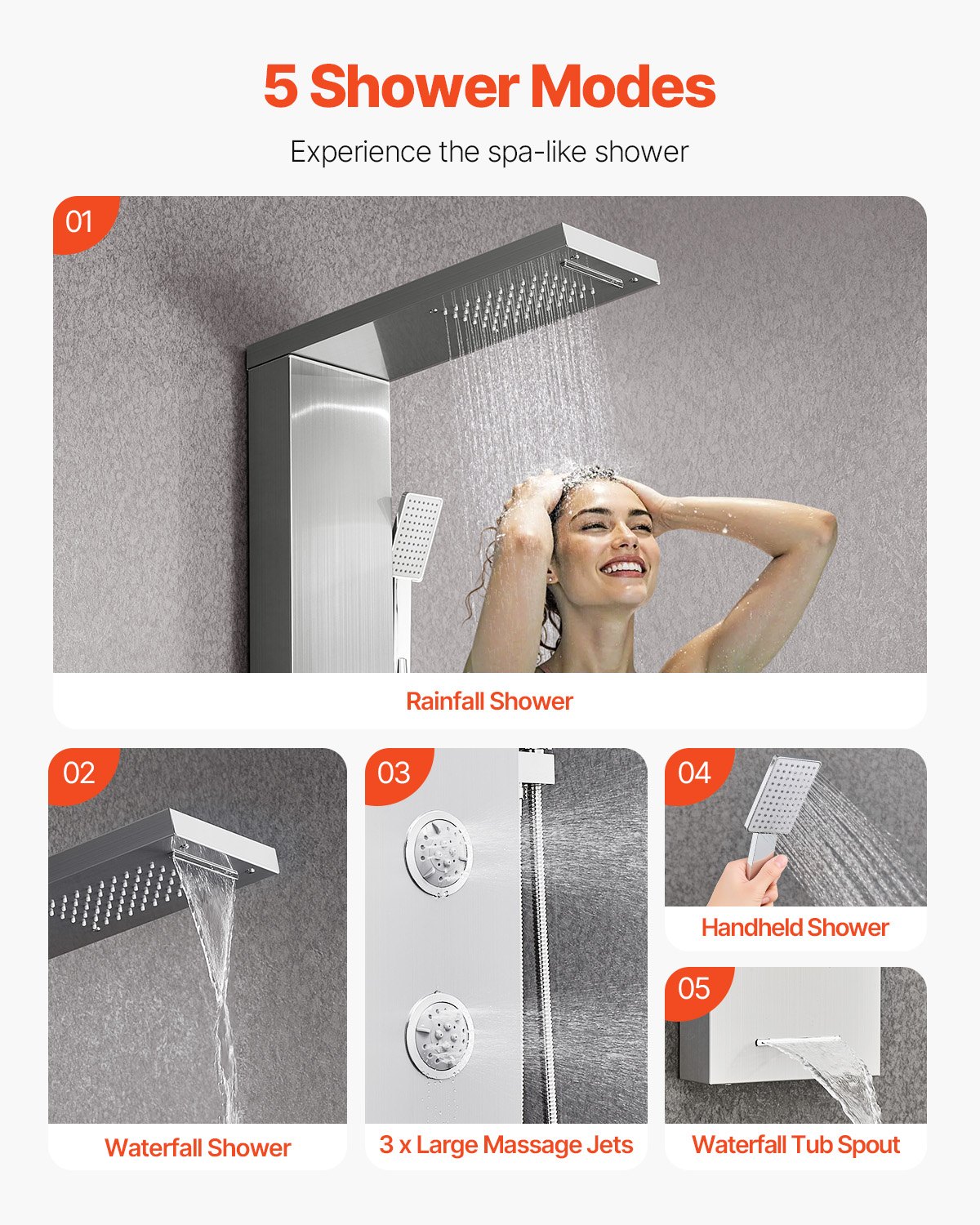 5 Shower Modes

Experience the spa-like shower

01

Rainfall Shower

02

Waterfall Shower

03

3 x Large Massage Jets

04

Handheld Shower

05

Waterfall Tub Spout