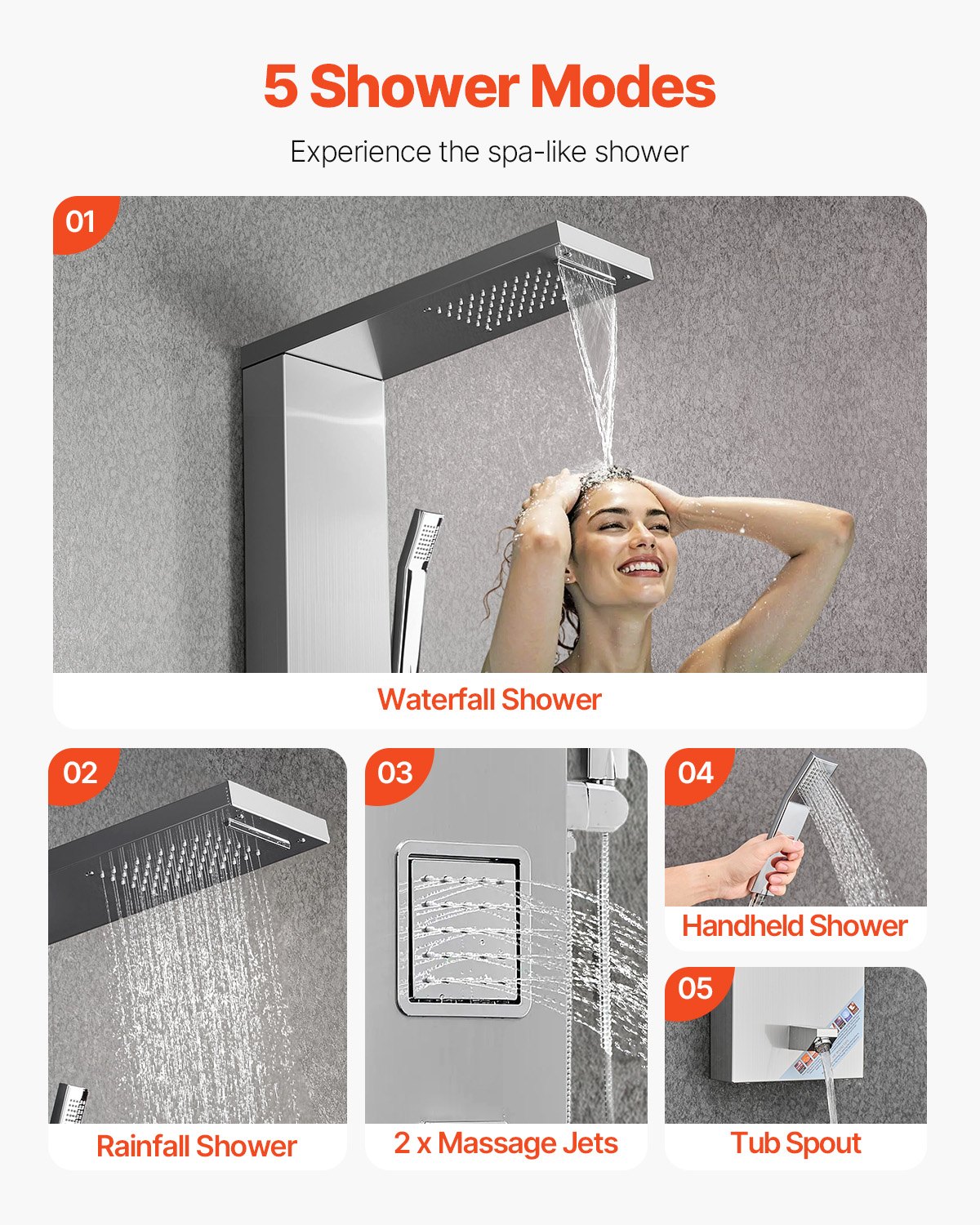 5 Shower Modes

Experience the spa-like shower

01

Waterfall Shower

02

Rainfall Shower

03

2 x Massage Jets

04

Handheld Shower

05

Tub Spout