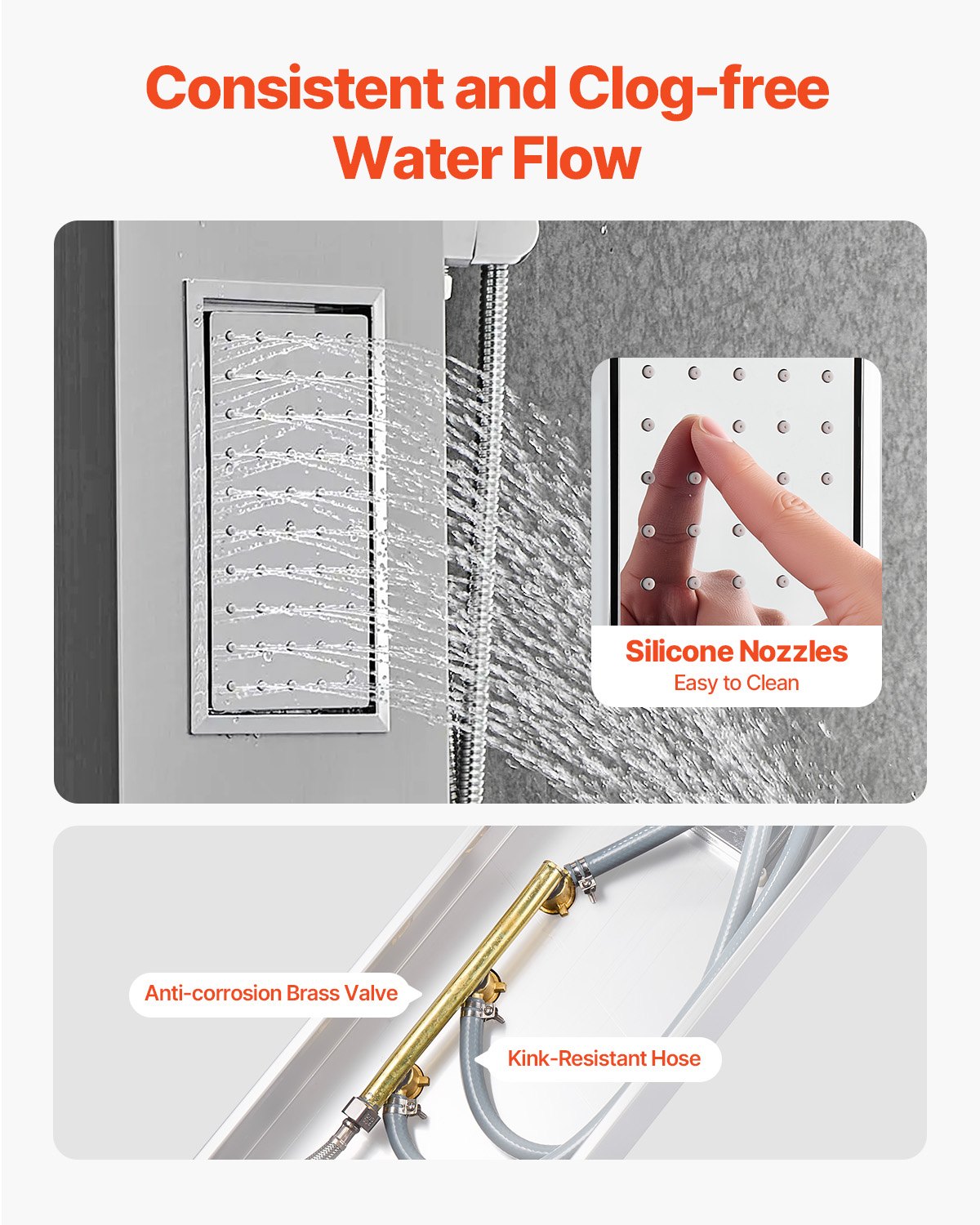 Consistent and Clog-free Water Flow

Silicone Nozzles
Easy to Clean

Anti-corrosion Brass Valve

Kink-Resistant Hose