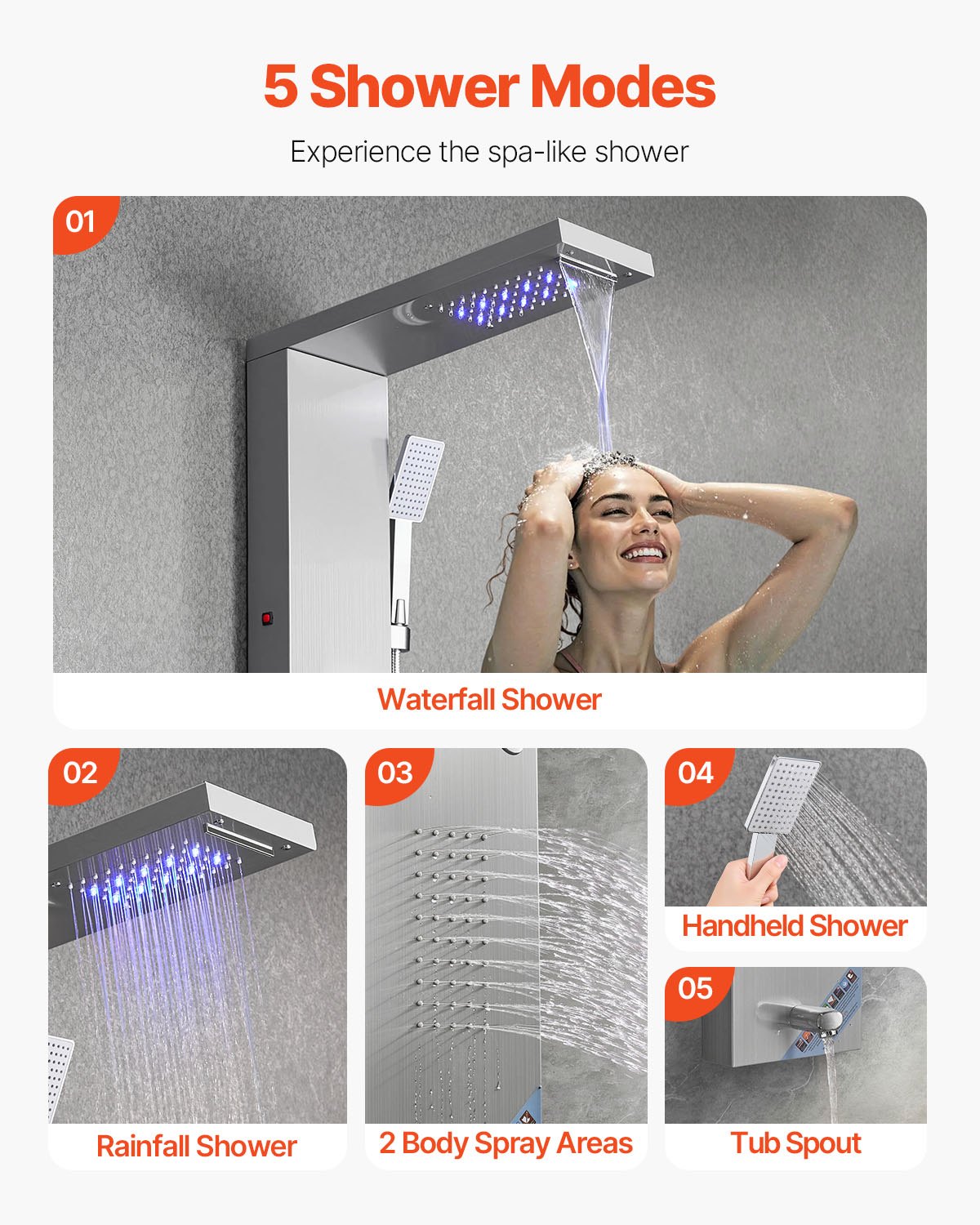 5 Shower Modes

Experience the spa-like shower

01

Waterfall Shower

02

Rainfall Shower

03

2 Body Spray Areas

04

Handheld Shower

05

Tub Spout