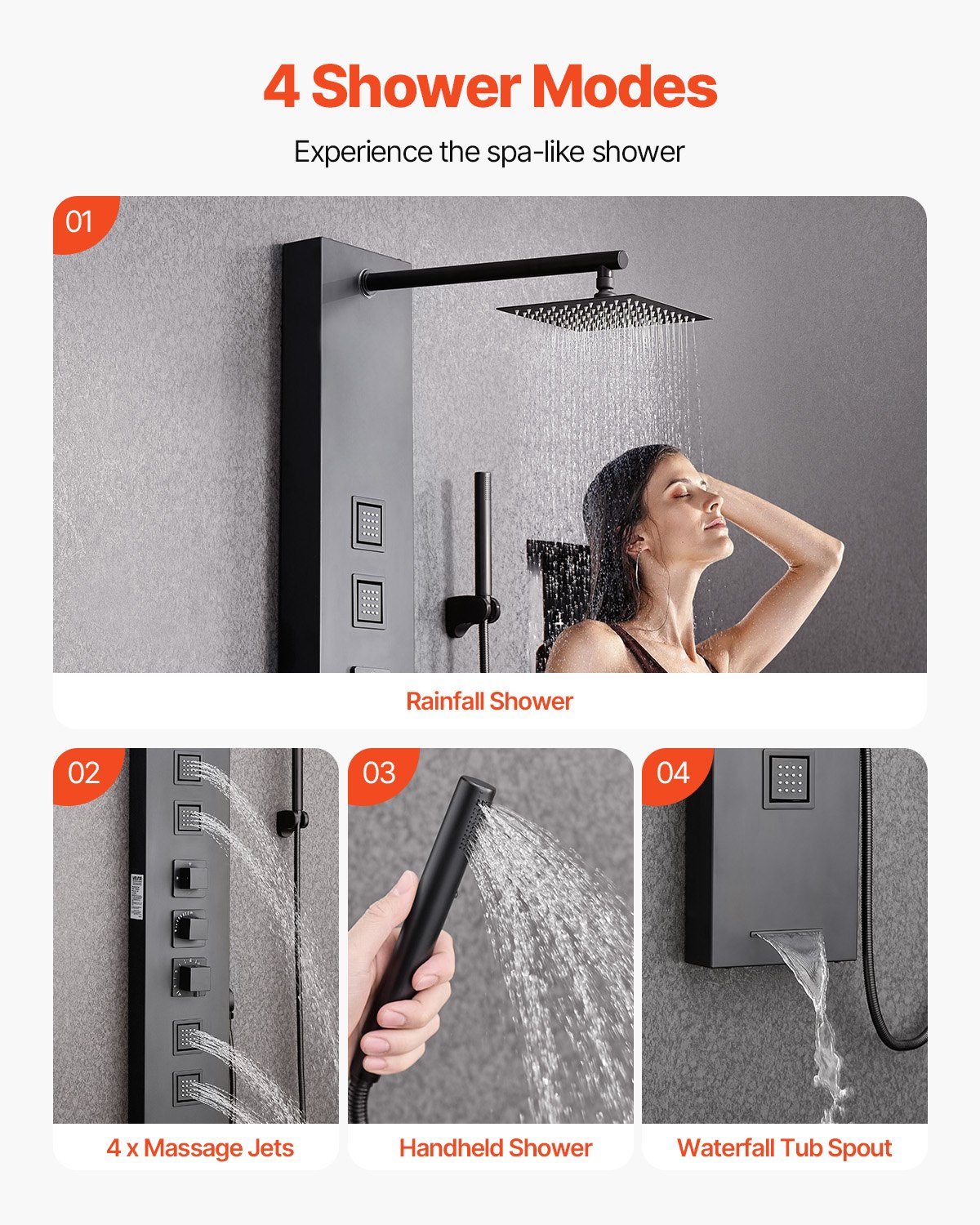 4 Shower Modes

Experience the spa-like shower

01

Rainfall Shower

02

4 x Massage Jets

03

Handheld Shower

04

Waterfall Tub Spout