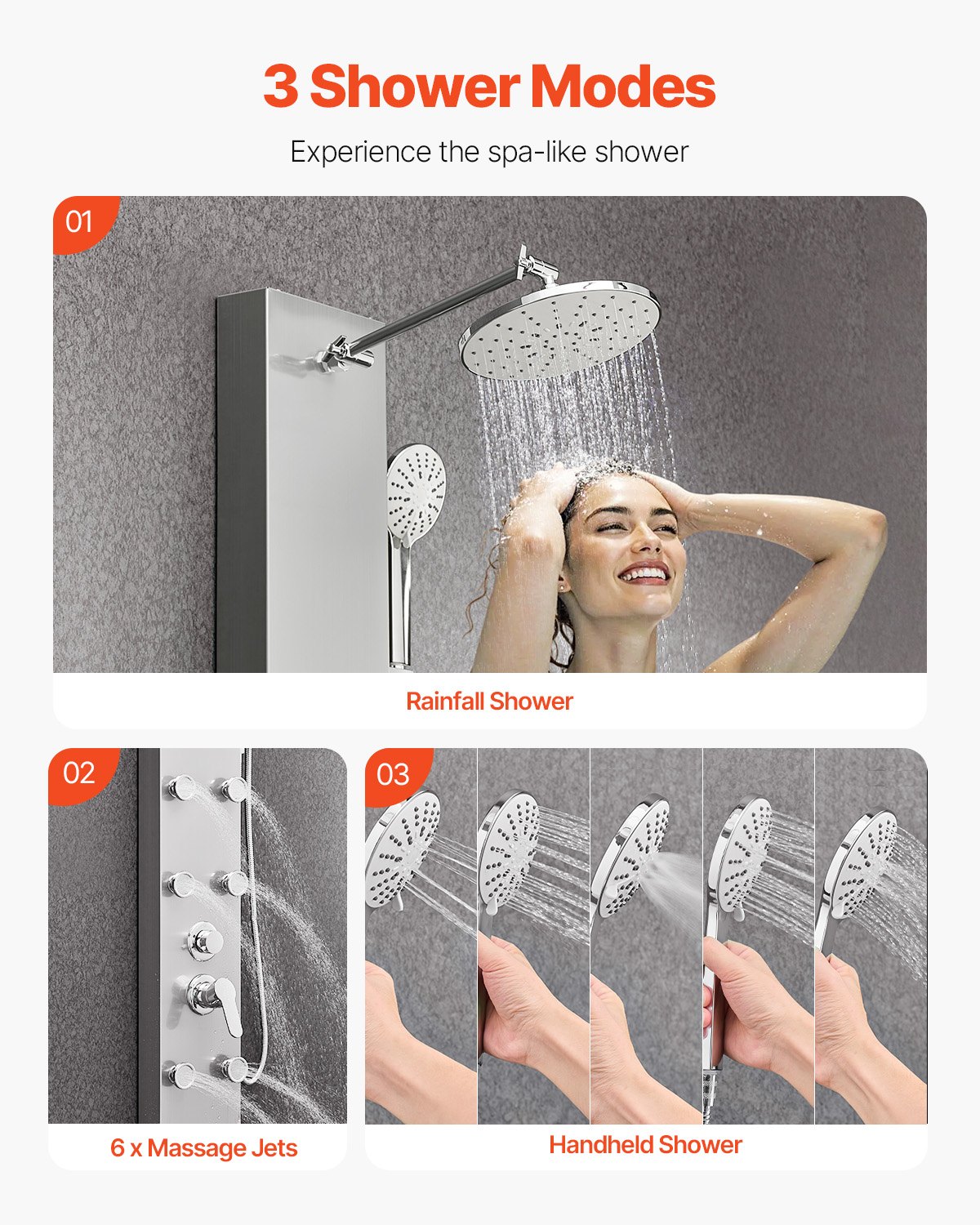 3 Shower Modes

Experience the spa-like shower

01

Rainfall Shower

02

6 x Massage Jets

03

Handheld Shower