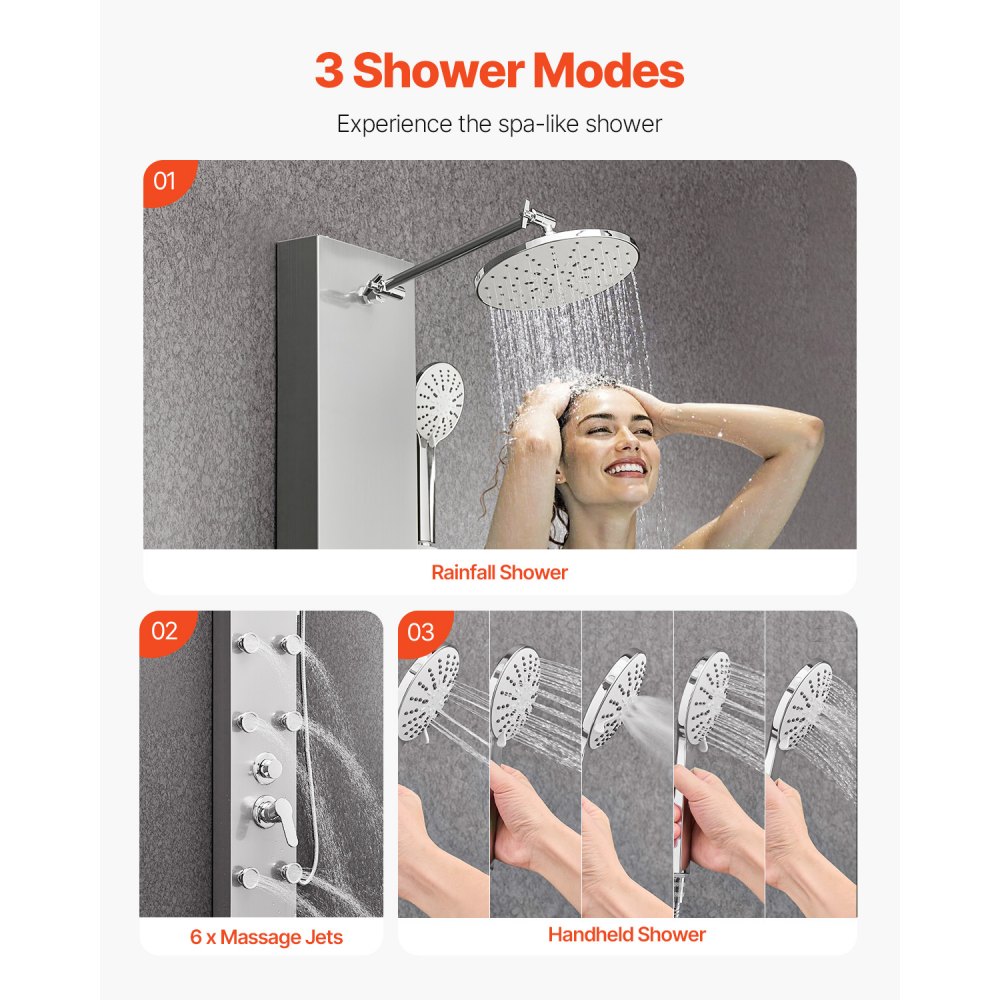 3 Shower Modes

Experience the spa-like shower

01

Rainfall Shower

02

6 x Massage Jets

03

Handheld Shower