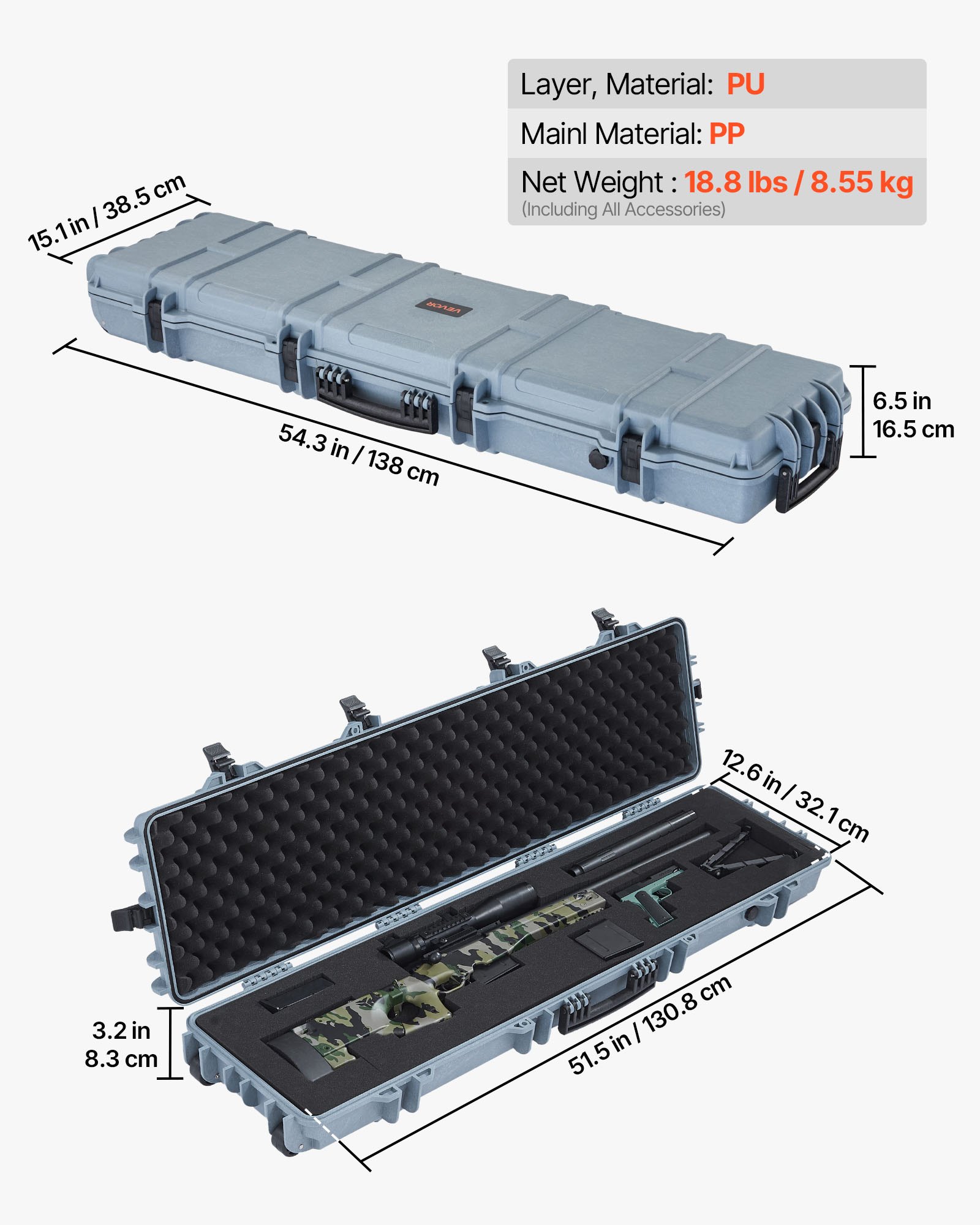 Layer, Material: PU

Mainl Material: PP

Net Weight : 18.8 lbs / 8.55 kg
(Including All Accessories)

15.1 in / 38.5 cm

VEVOR

54.3 in / 138 cm

6.5 in
16.5 cm

12.6 in / 32.1 cm

3.2 in
8.3 cm

51.5 in / 130.8 cm