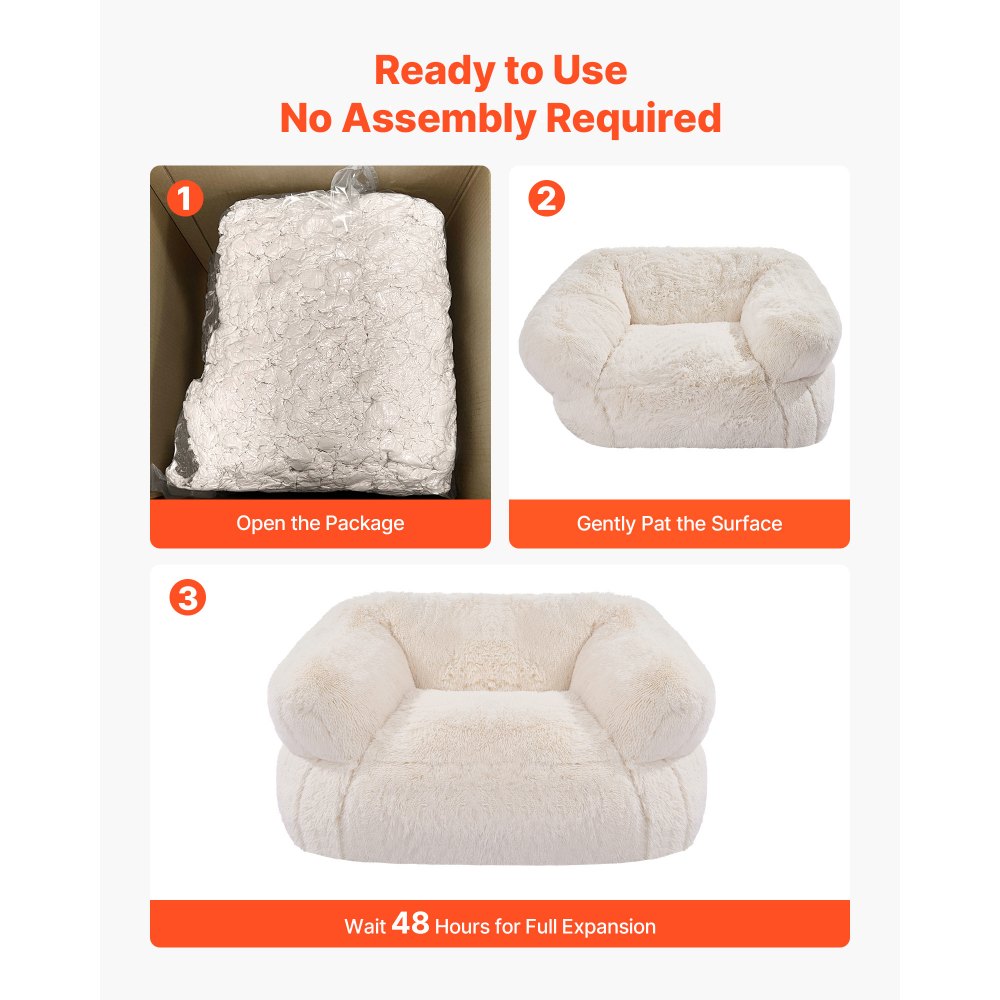 Ready to Use
No Assembly Required

1

Open the Package

2

Gently Pat the Surface

3

Wait 48 Hours for Full Expansion