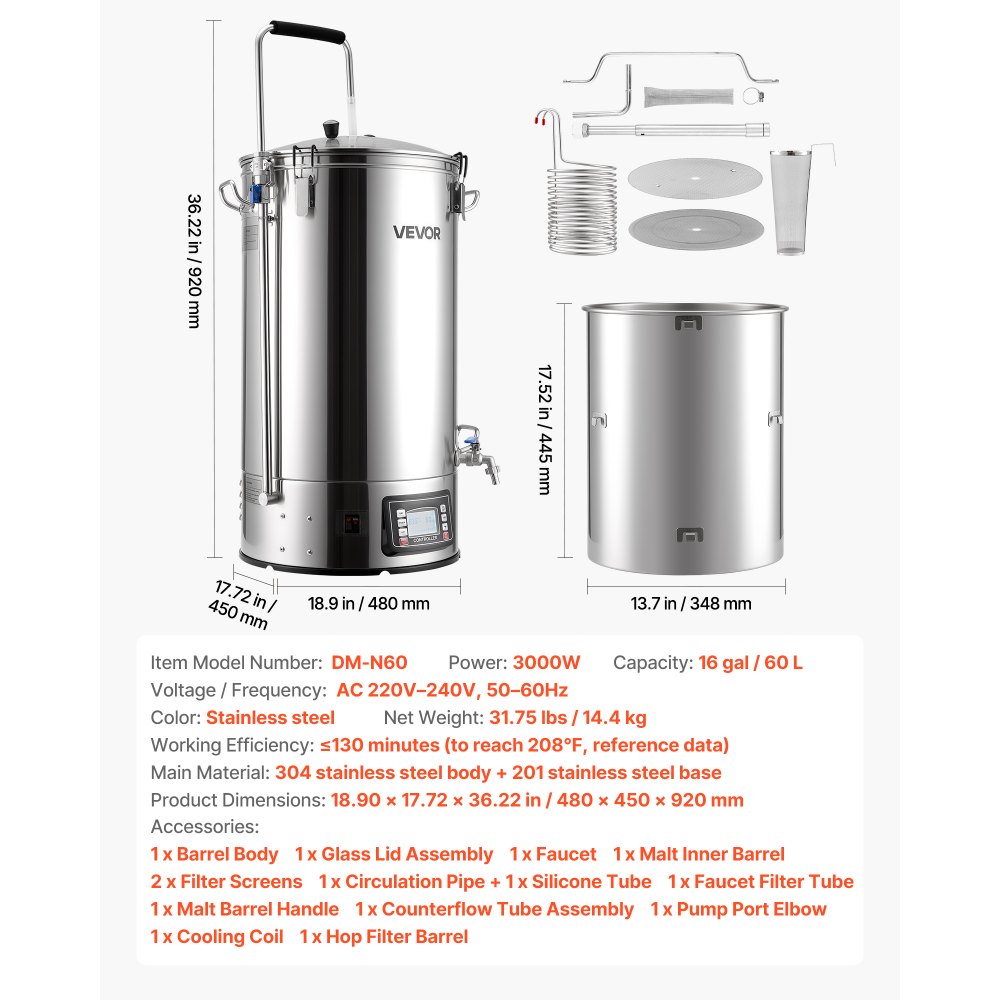 36.22 in / 920 mm

VEVOR

CONTROLLER

17.72 in / 450 mm

18.9 in / 480 mm

17.52 in / 445 mm

13.7 in / 348 mm

Item Model Number: DM-N60 Power: 3000W Capacity: 16 gal / 60 L
Voltage / Frequency: AC 220V–240V, 50–60Hz
Color: Stainless steel Net Weight: 31.75 lbs / 14.4 kg
Working Efficiency: ≤130 minutes (to reach 208°F, reference data)
Main Material: 304 stainless steel body + 201 stainless steel base
Product Dimensions: 18.90 × 17.72 × 36.22 in / 480 × 450 × 920 mm
Accessories:
1 x Barrel Body 1 x Glass Lid Assembly 1 x Faucet 1 x Malt Inner Barrel
2 x Filter Screens 1 x Circulation Pipe + 1 x Silicone Tube 1 x Faucet Filter Tube
1 x Malt Barrel Handle 1 x Counterflow Tube Assembly 1 x Pump Port Elbow
1 x Cooling Coil 1 x Hop Filter Barrel