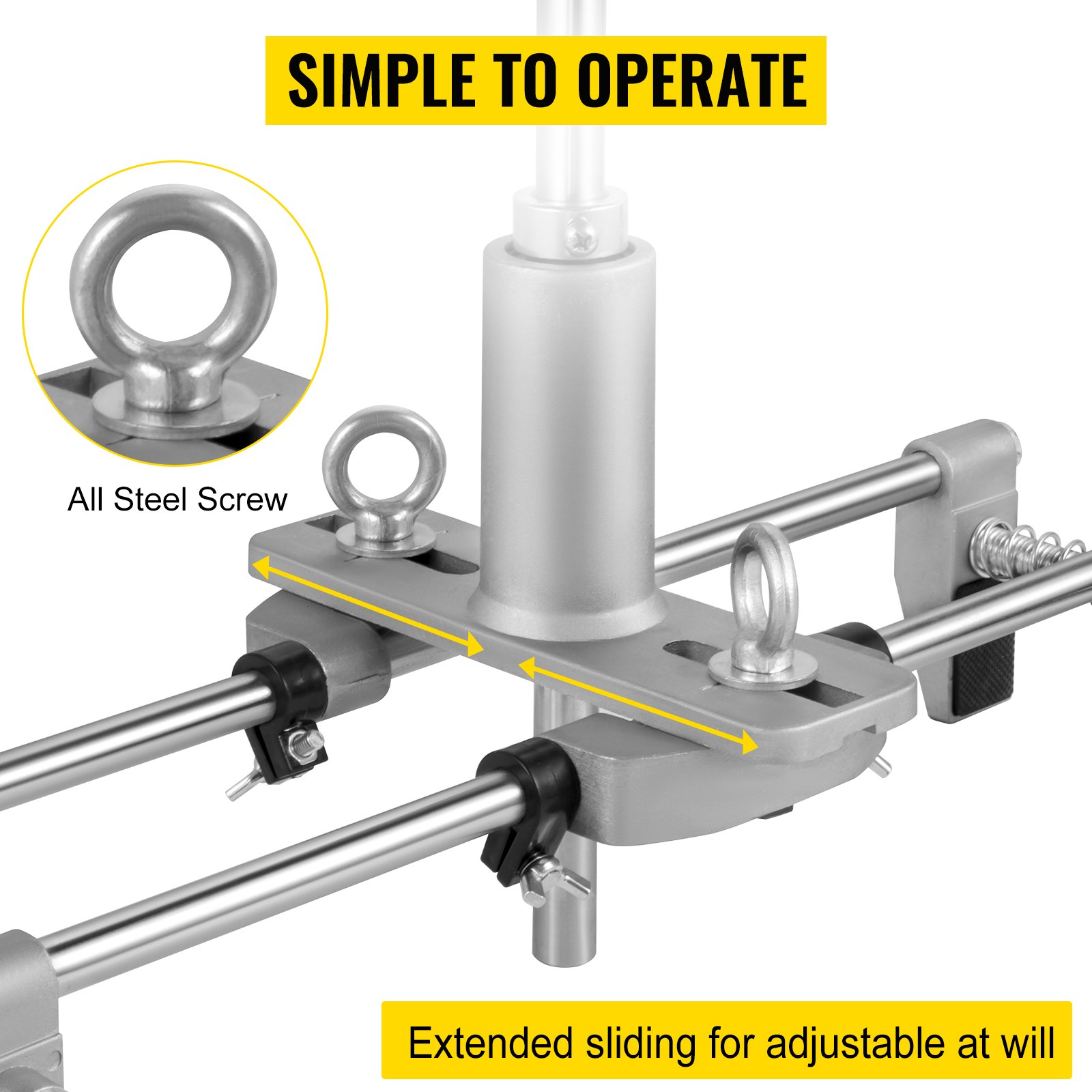 SIMPLE TO OPERATE

All Steel Screw

Extended sliding for adjustable at will