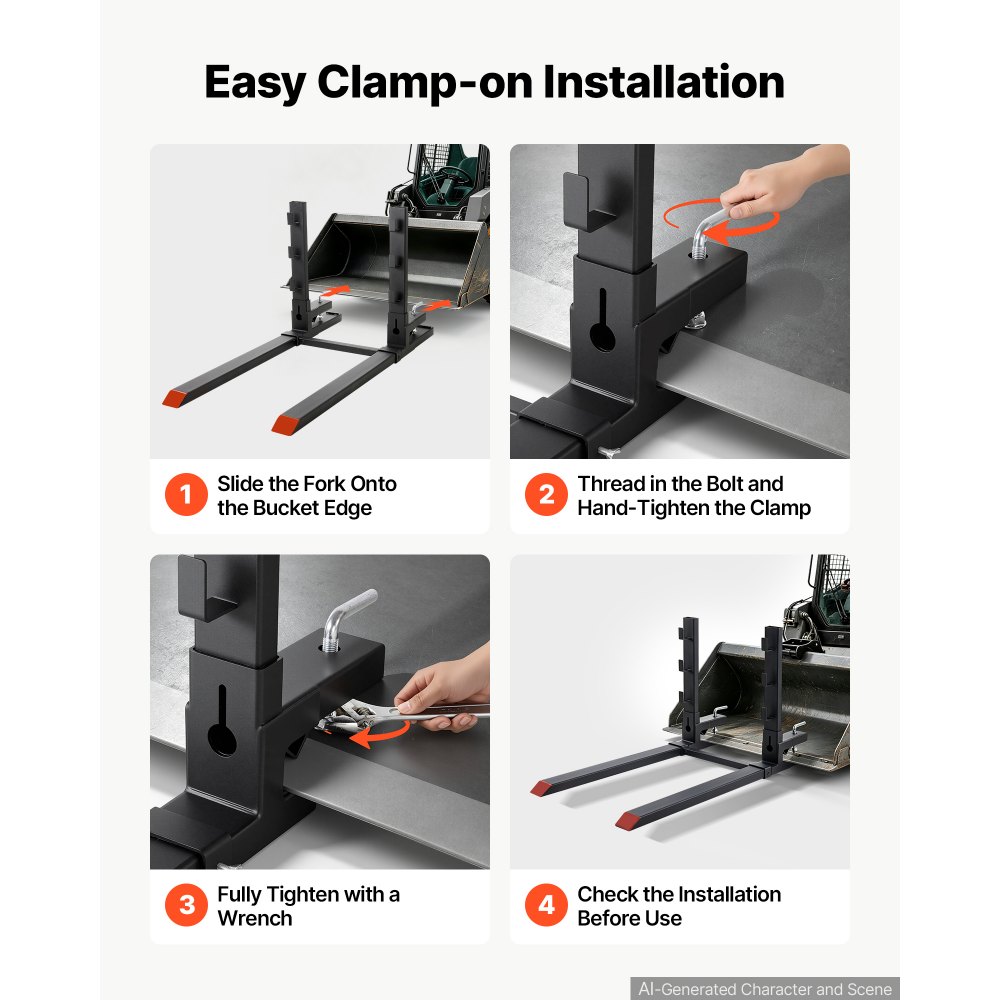 Easy Clamp-on Installation

1 Slide the Fork Onto the Bucket Edge

2 Thread in the Bolt and Hand-Tighten the Clamp

3 Fully Tighten with a Wrench

4 Check the Installation Before Use

AI-Generated Character and Scene