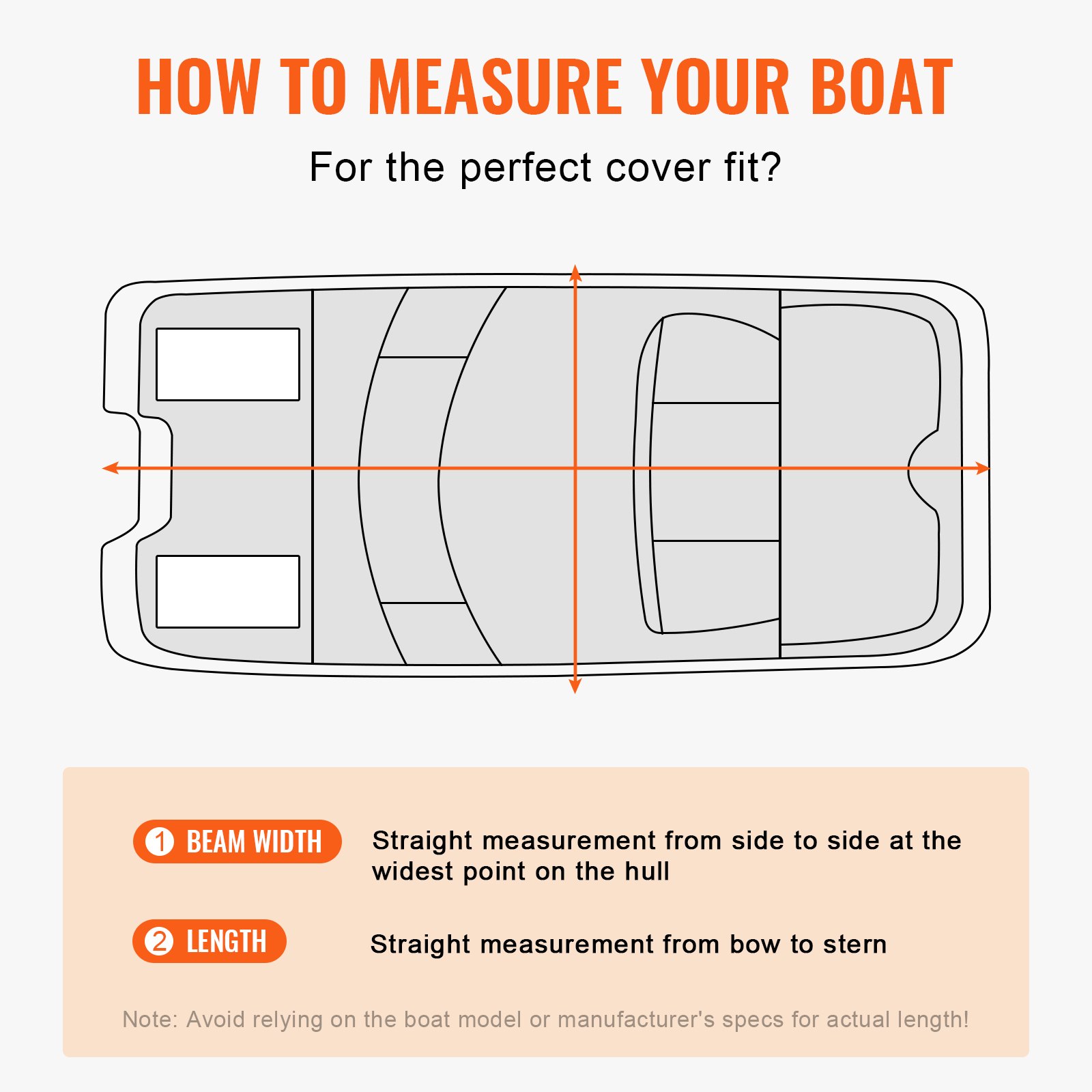 HOW TO MEASURE YOUR BOAT

For the perfect cover fit?

1 BEAM WIDTH

Straight measurement from side to side at the widest point on the hull

2 LENGTH

Straight measurement from bow to stern

Note: Avoid relying on the boat model or manufacturer's specs for actual length!