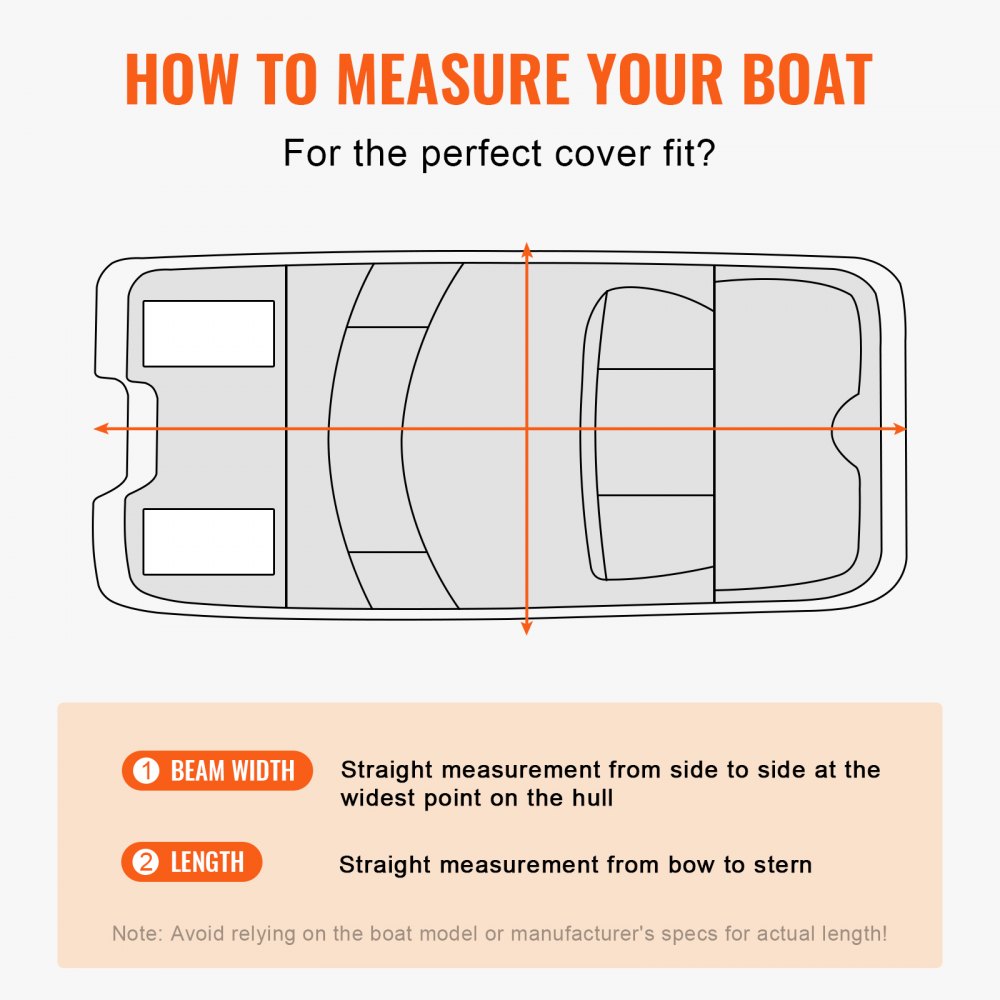 HOW TO MEASURE YOUR BOAT

For the perfect cover fit?

1 BEAM WIDTH Straight measurement from side to side at the widest point on the hull

2 LENGTH Straight measurement from bow to stern

Note: Avoid relying on the boat model or manufacturer's specs for actual length!