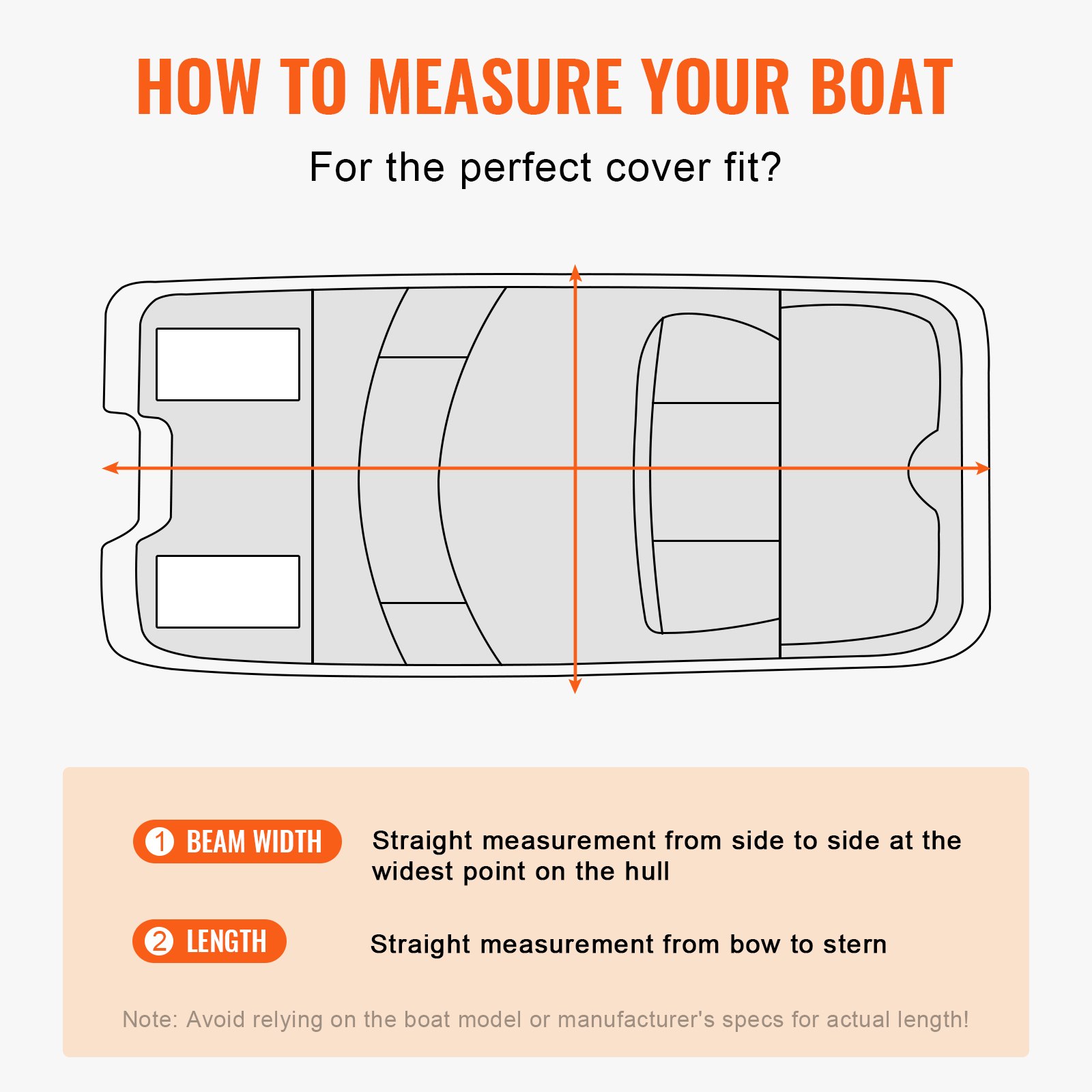 HOW TO MEASURE YOUR BOAT

For the perfect cover fit?

1 BEAM WIDTH Straight measurement from side to side at the widest point on the hull

2 LENGTH Straight measurement from bow to stern

Note: Avoid relying on the boat model or manufacturer's specs for actual length!