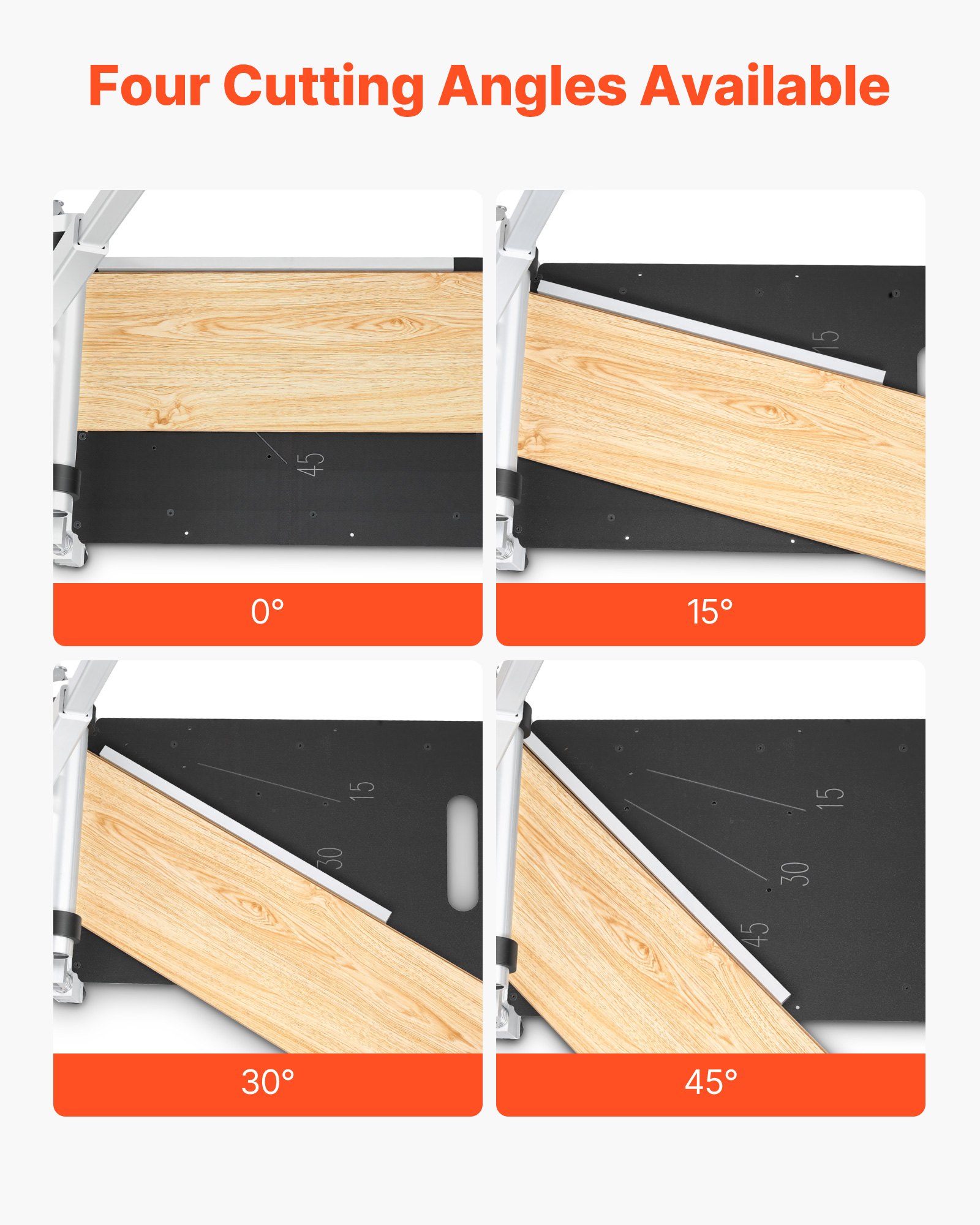 Four Cutting Angles Available

45

0°

15

15°

15

30

30°

15

30

45

45°