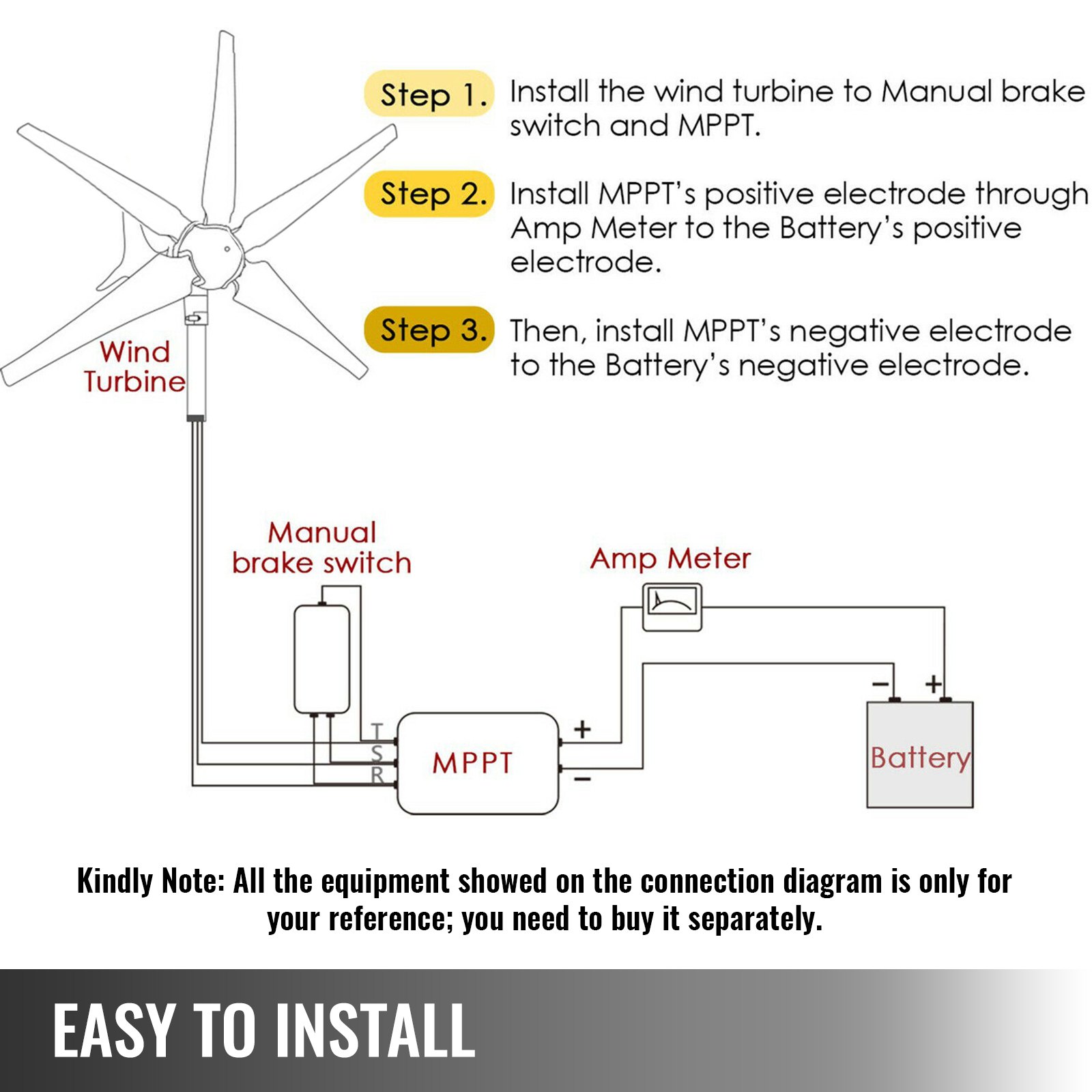 Step 1. Install the wind turbine to Manual brake switch and MPPT.

Step 2. Install MPPT's positive electrode through Amp Meter to the Battery's positive electrode.

Step 3. Then, install MPPT's negative electrode to the Battery's negative electrode.

Wind Turbine

Manual brake switch

Amp Meter

T
S
R

MPPT

+
−

− +

Battery

Kindly Note: All the equipment showed on the connection diagram is only for your reference; you need to buy it separately.

EASY TO INSTALL