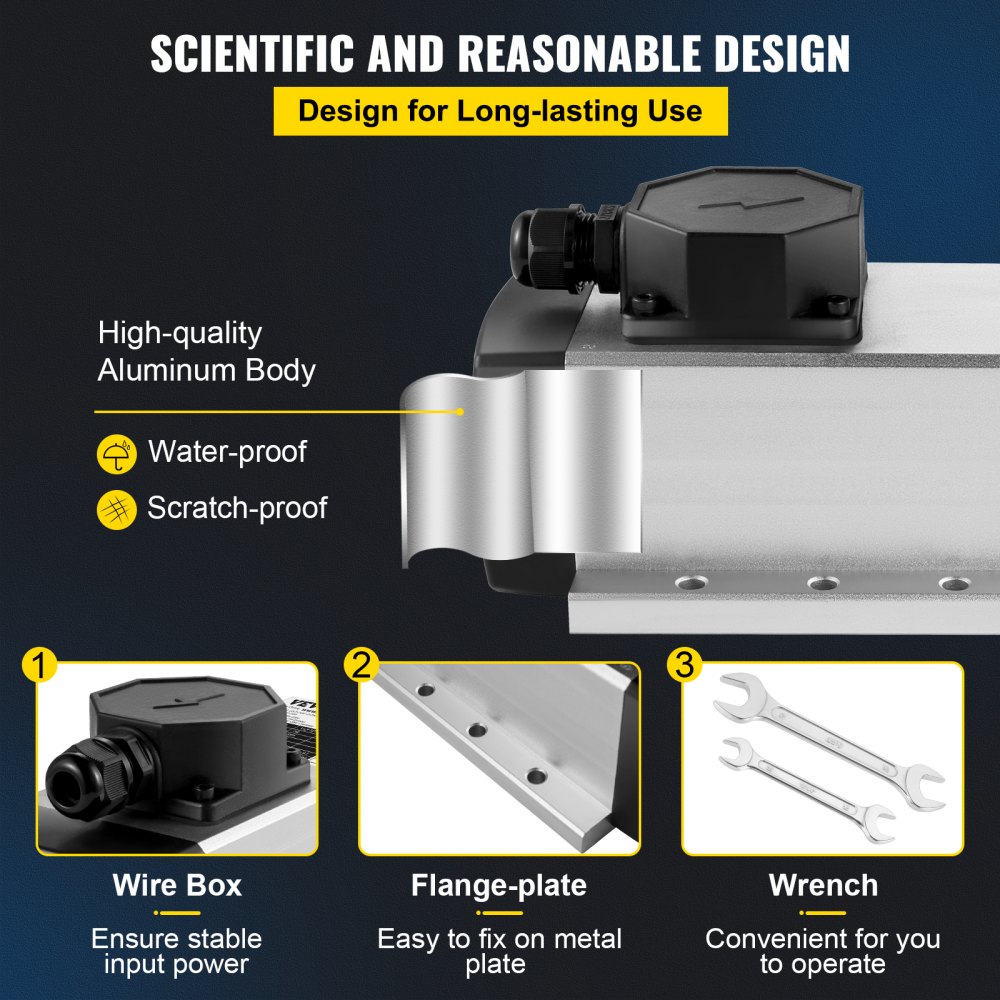 SCIENTIFIC AND REASONABLE DESIGN

Design for Long-lasting Use

High-quality Aluminum Body

Water-proof

Scratch-proof

1

Wire Box

Ensure stable input power

2

Flange-plate

Easy to fix on metal plate

3

Wrench

Convenient for you to operate