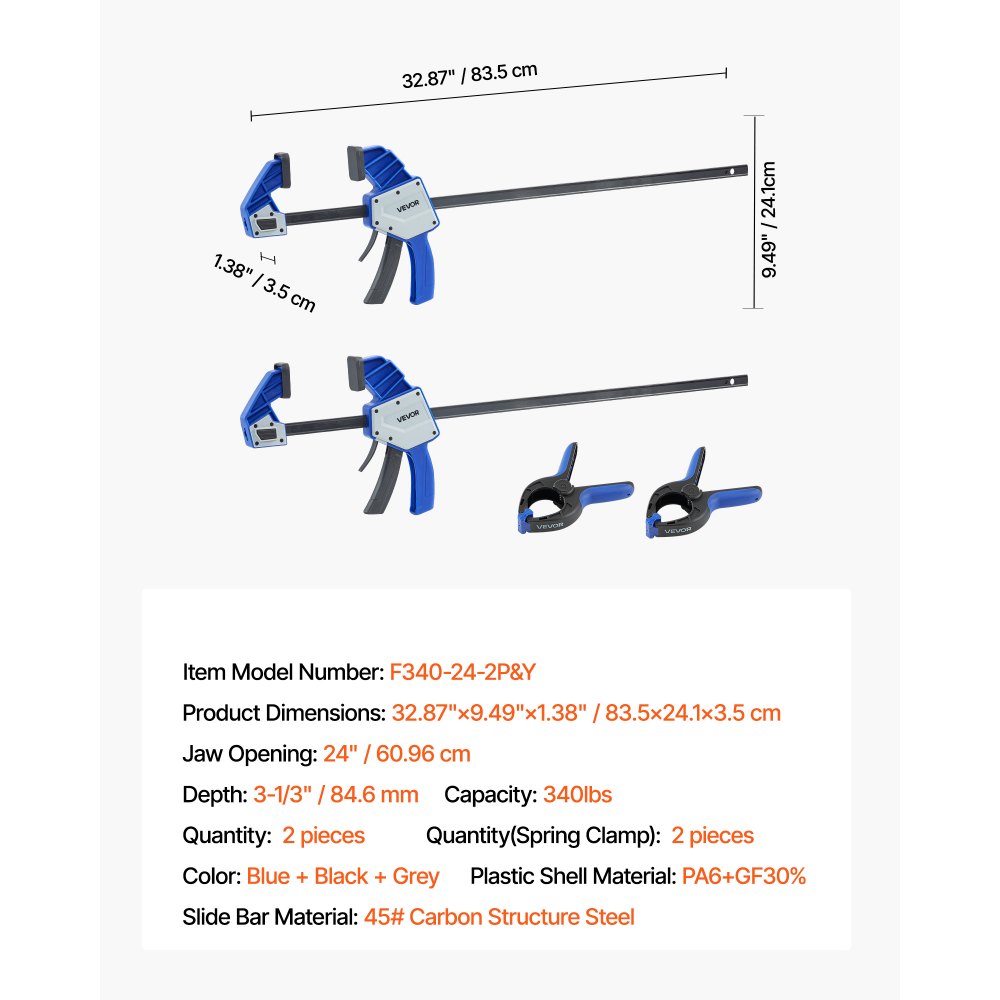 32.87" / 83.5 cm

9.49" / 24.1cm

1.38" / 3.5 cm

VEVOR

VEVOR

VEVOR

VEVOR

Item Model Number: F340-24-2P&Y

Product Dimensions: 32.87"×9.49"×1.38" / 83.5×24.1×3.5 cm

Jaw Opening: 24" / 60.96 cm

Depth: 3-1/3" / 84.6 mm Capacity: 340lbs

Quantity: 2 pieces Quantity(Spring Clamp): 2 pieces

Color: Blue + Black + Grey Plastic Shell Material: PA6+GF30%

Slide Bar Material: 45# Carbon Structure Steel