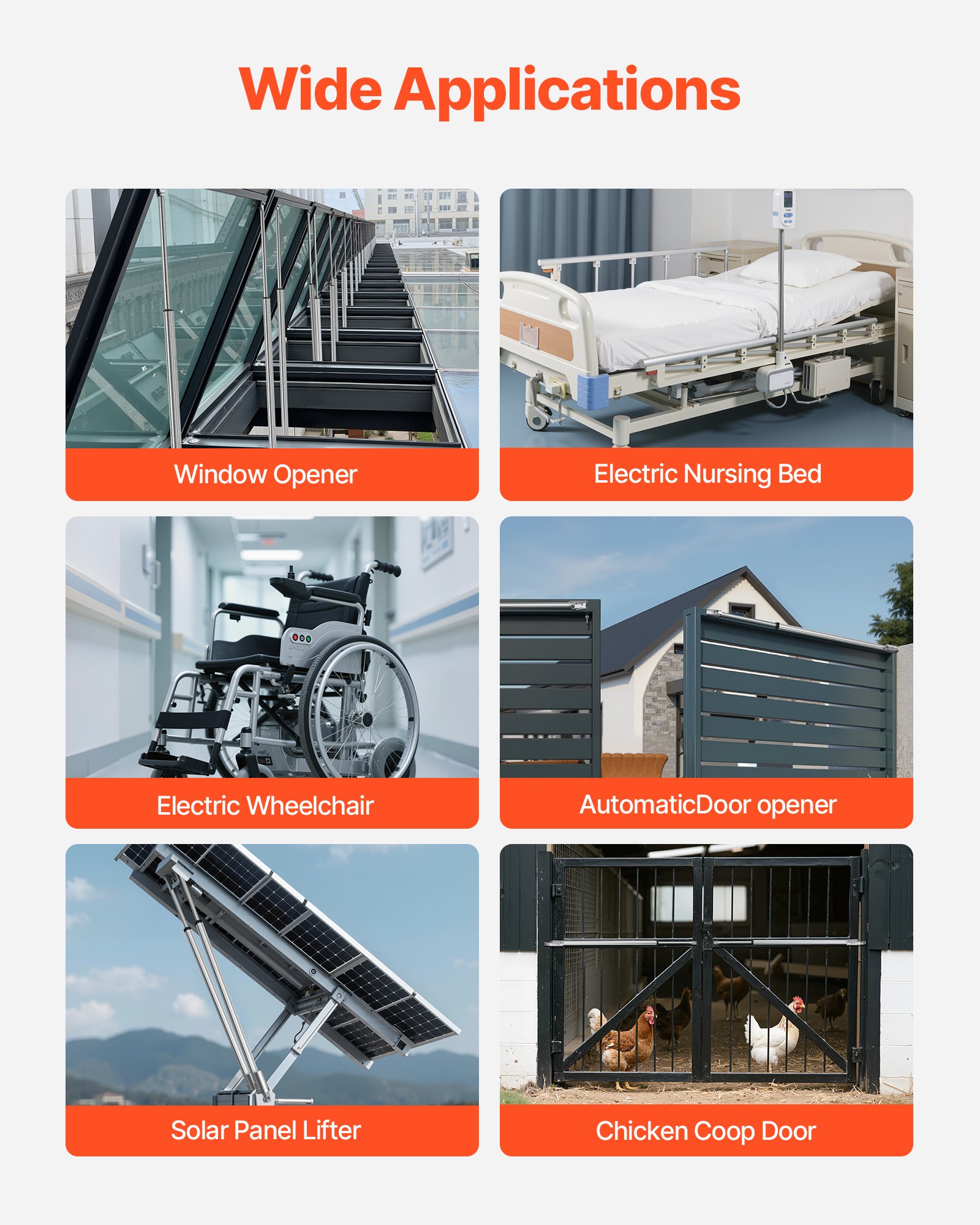 Wide Applications

Window Opener

Electric Nursing Bed

Electric Wheelchair

AutomaticDoor opener

Solar Panel Lifter

Chicken Coop Door