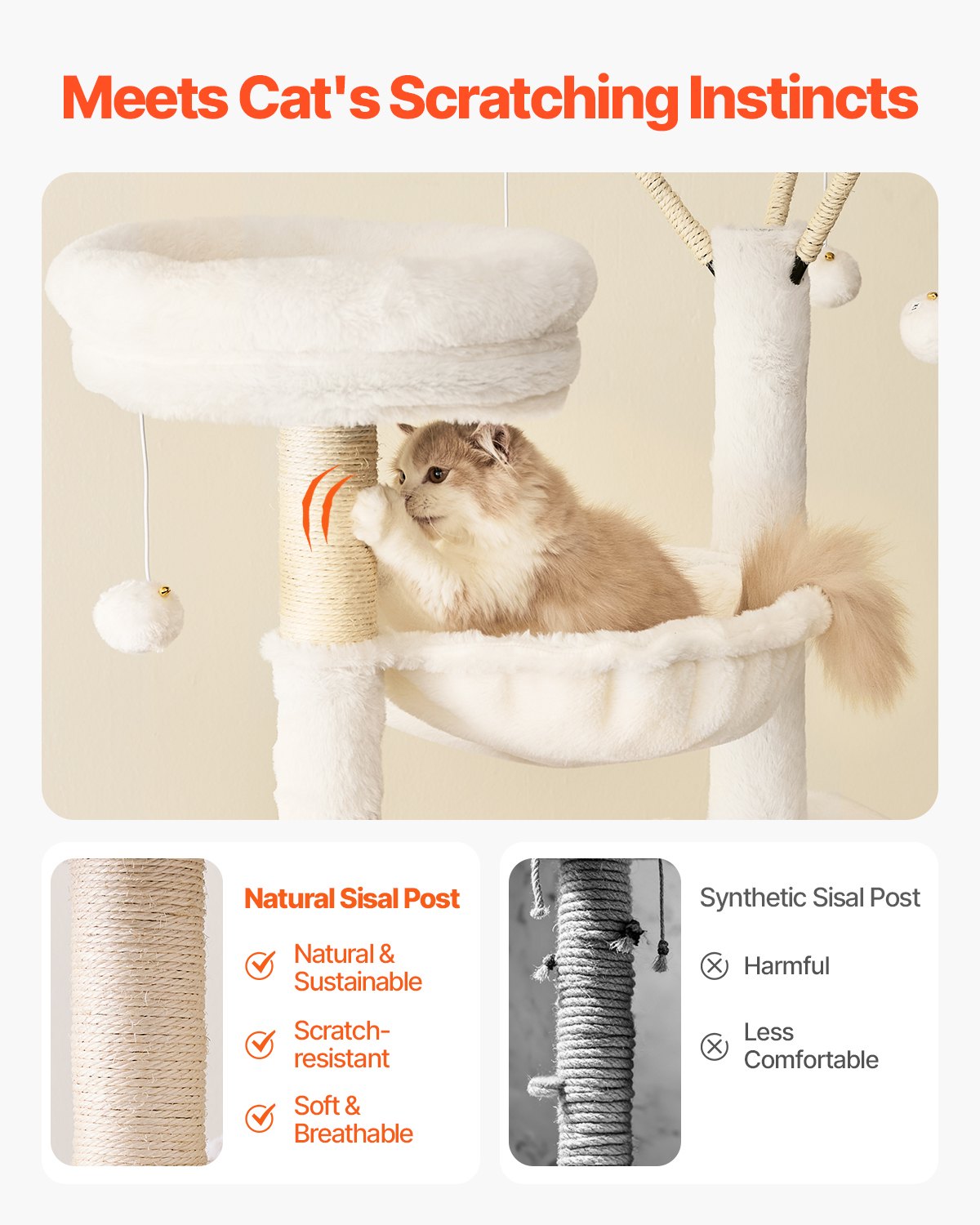 Meets Cat's Scratching Instincts

Natural Sisal Post

Natural & Sustainable

Scratch-resistant

Soft & Breathable

Synthetic Sisal Post

Harmful

Less Comfortable