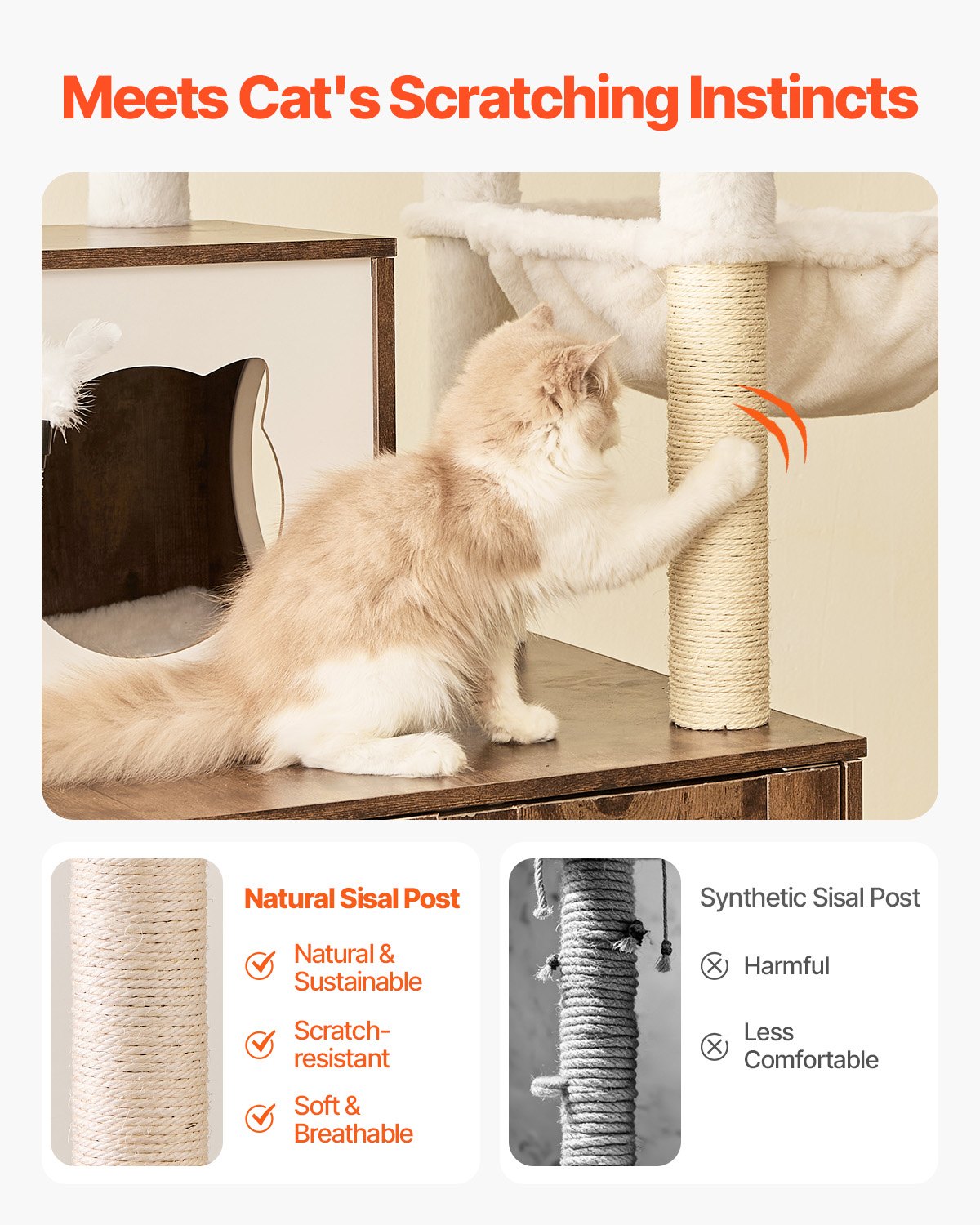 Meets Cat's Scratching Instincts

Natural Sisal Post

Natural & Sustainable

Scratch-resistant

Soft & Breathable

Synthetic Sisal Post

Harmful

Less Comfortable