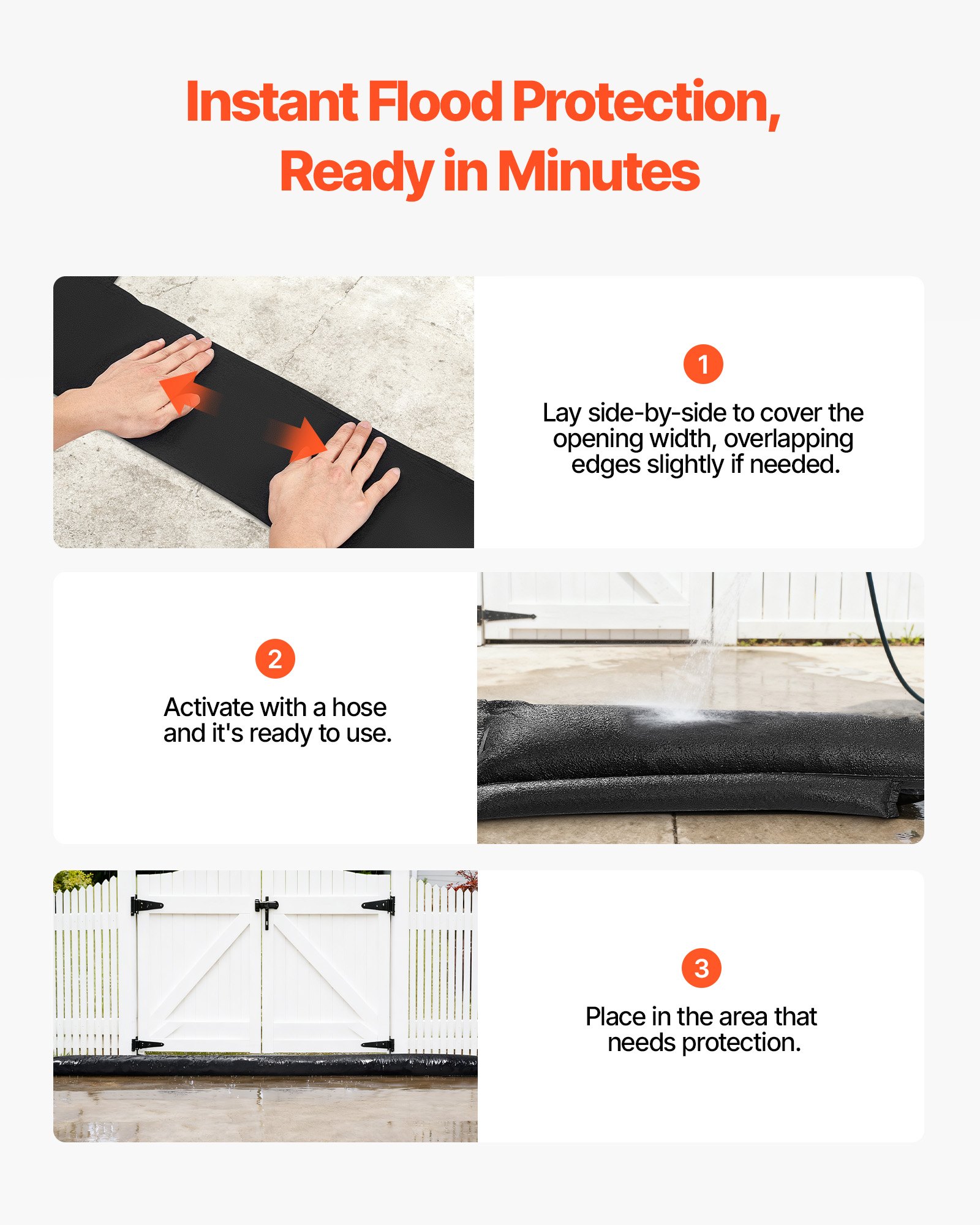 Instant Flood Protection, Ready in Minutes

1

Lay side-by-side to cover the opening width, overlapping edges slightly if needed.

2

Activate with a hose and it's ready to use.

3

Place in the area that needs protection.