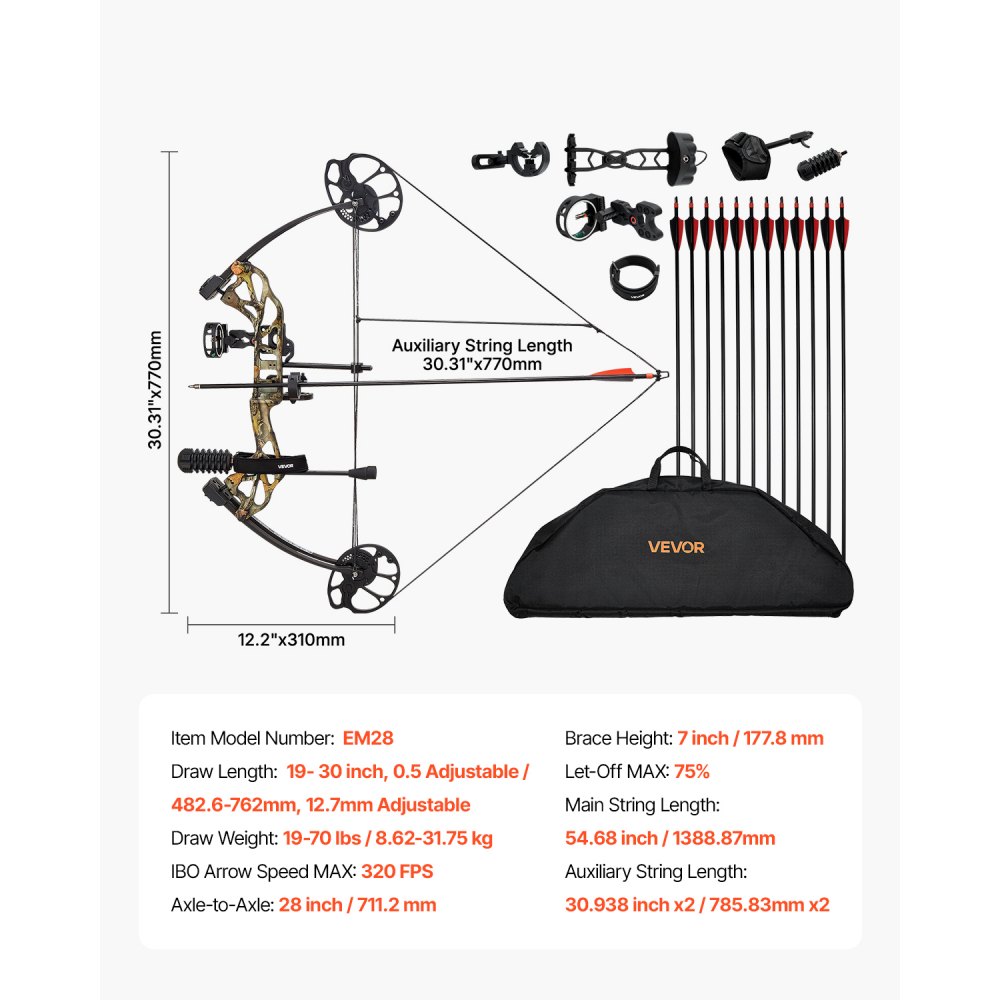 30.31"x770mm

Auxiliary String Length
30.31"x770mm

VEVOR

VEVOR

12.2"x310mm

Item Model Number: EM28
Draw Length: 19- 30 inch, 0.5 Adjustable / 482.6-762mm, 12.7mm Adjustable
Draw Weight: 19-70 lbs / 8.62-31.75 kg
IBO Arrow Speed MAX: 320 FPS
Axle-to-Axle: 28 inch / 711.2 mm

Brace Height: 7 inch / 177.8 mm
Let-Off MAX: 75%
Main String Length:
54.68 inch / 1388.87mm
Auxiliary String Length:
30.938 inch x2 / 785.83mm x2