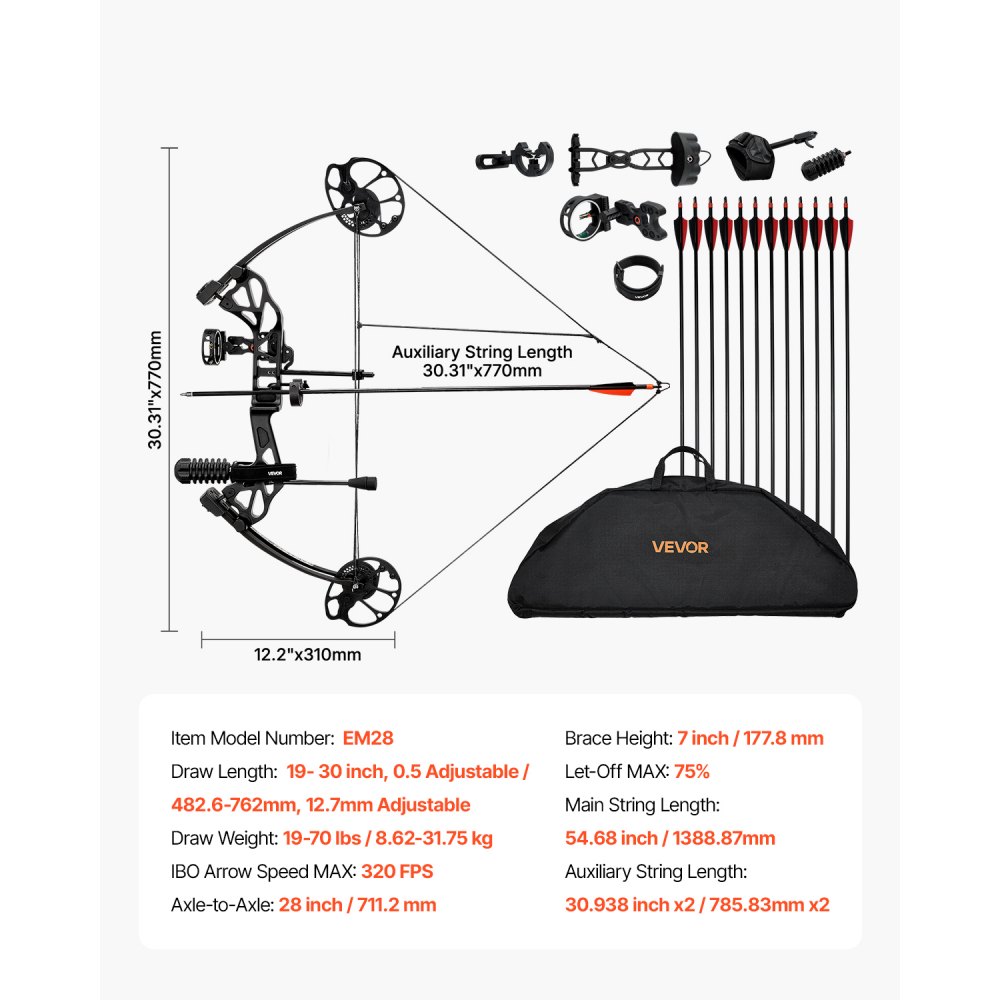 30.31"x770mm

Auxiliary String Length
30.31"x770mm

VEVOR

VEVOR

12.2"x310mm

Item Model Number: EM28
Draw Length: 19- 30 inch, 0.5 Adjustable / 482.6-762mm, 12.7mm Adjustable
Draw Weight: 19-70 lbs / 8.62-31.75 kg
IBO Arrow Speed MAX: 320 FPS
Axle-to-Axle: 28 inch / 711.2 mm

Brace Height: 7 inch / 177.8 mm
Let-Off MAX: 75%
Main String Length: 54.68 inch / 1388.87mm
Auxiliary String Length: 30.938 inch x2 / 785.83mm x2