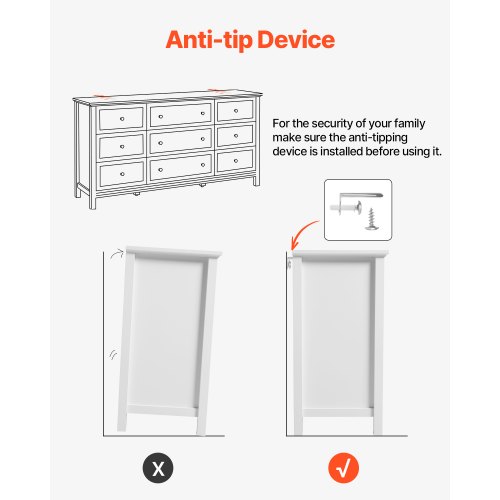 Anti-tip Device

For the security of your family make sure the anti-tipping device is installed before using it.

X

√