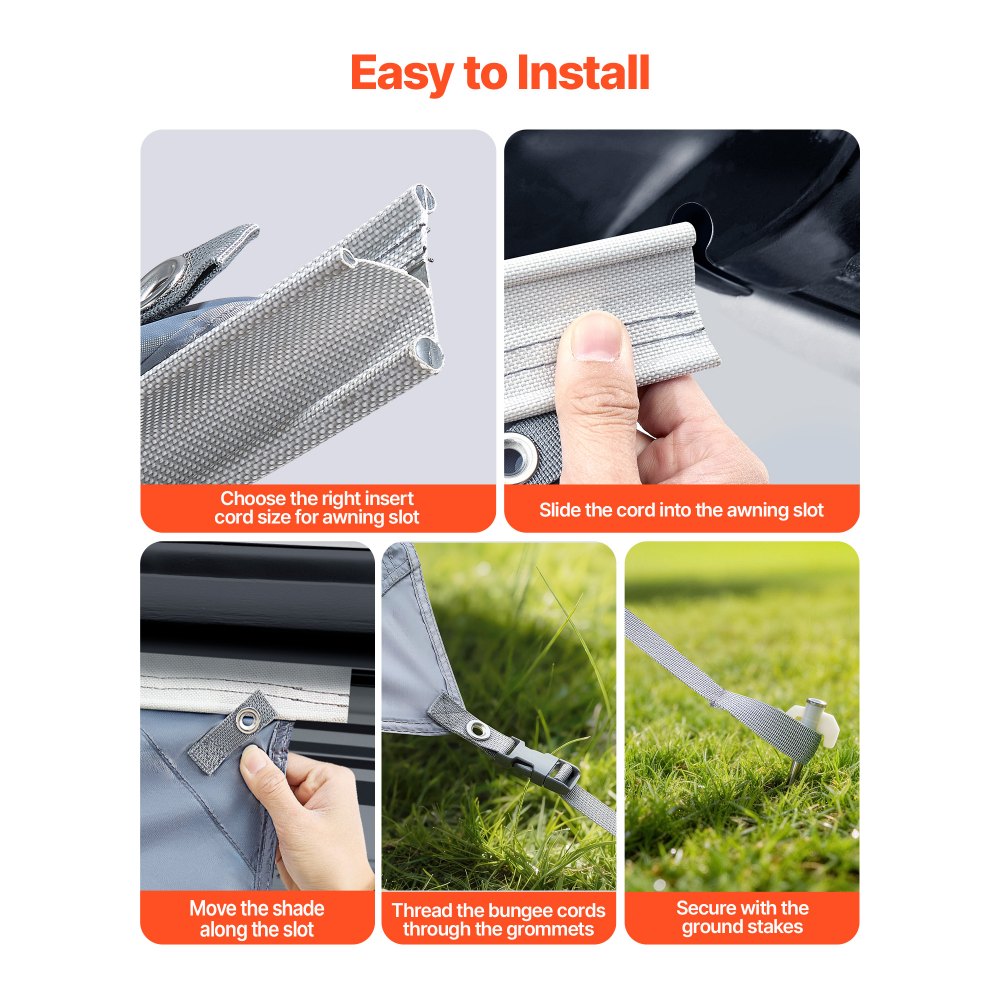 Easy to Install

Choose the right insert cord size for awning slot

Slide the cord into the awning slot

Move the shade along the slot

Thread the bungee cords through the grommets

Secure with the ground stakes