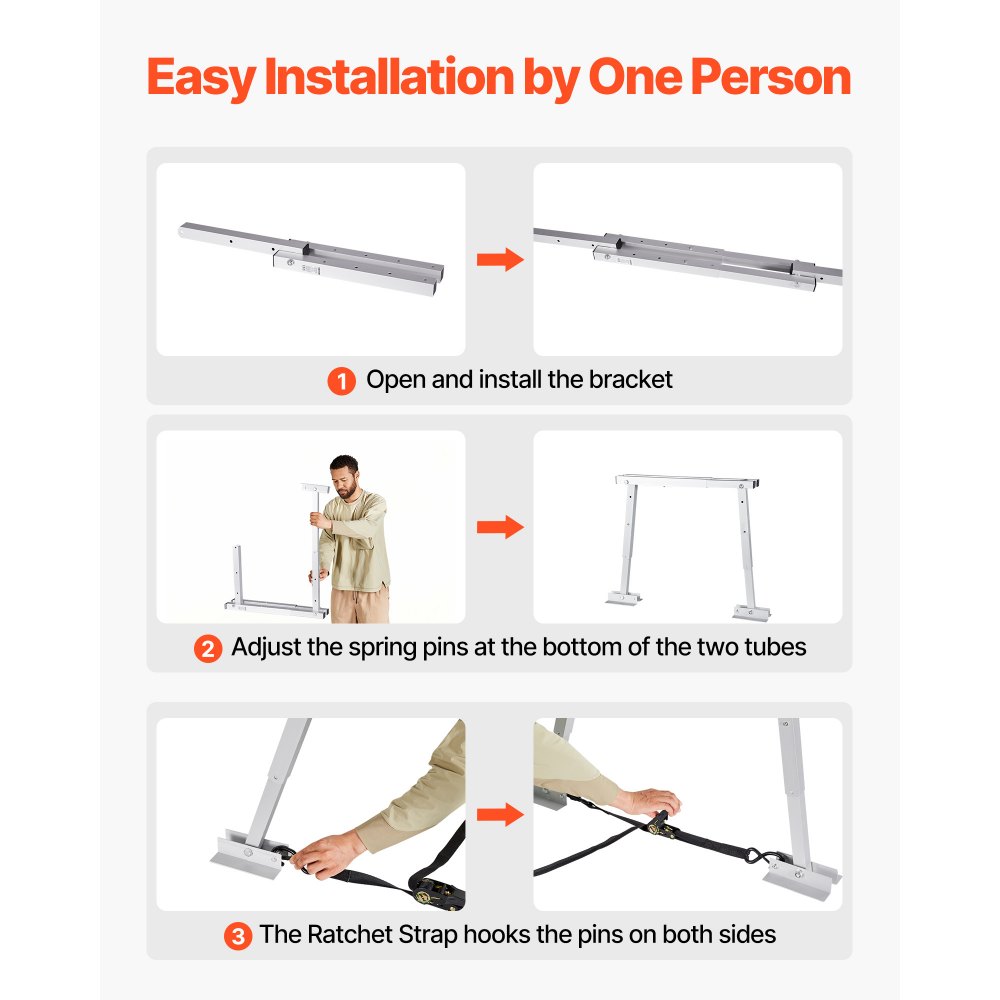 Easy Installation by One Person

1 Open and install the bracket

2 Adjust the spring pins at the bottom of the two tubes

3 The Ratchet Strap hooks the pins on both sides