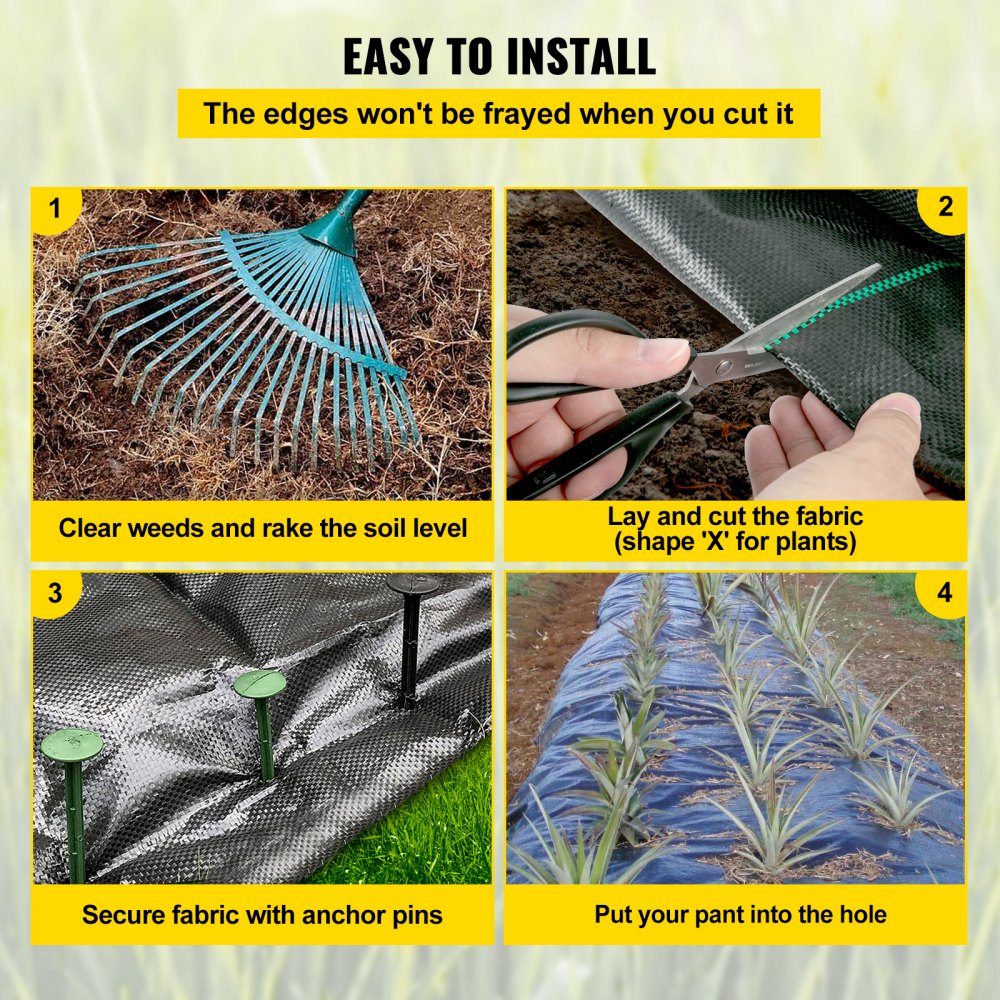 EASY TO INSTALL

The edges won't be frayed when you cut it

1

Clear weeds and rake the soil level

2

Lay and cut the fabric (shape 'X' for plants)

3

Secure fabric with anchor pins

4

Put your pant into the hole