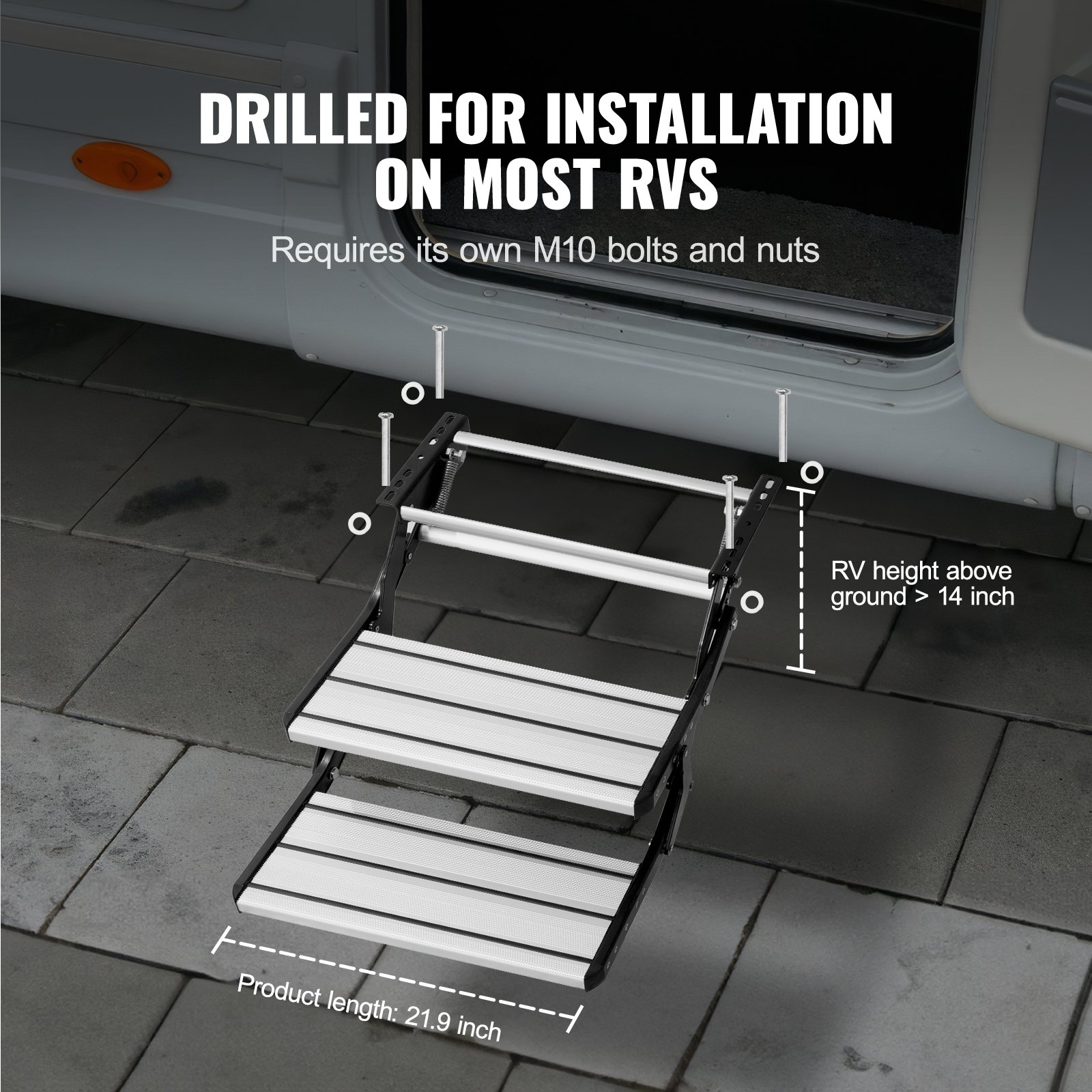 DRILLED FOR INSTALLATION ON MOST RVS

Requires its own M10 bolts and nuts

RV height above ground > 14 inch

Product length: 21.9 inch