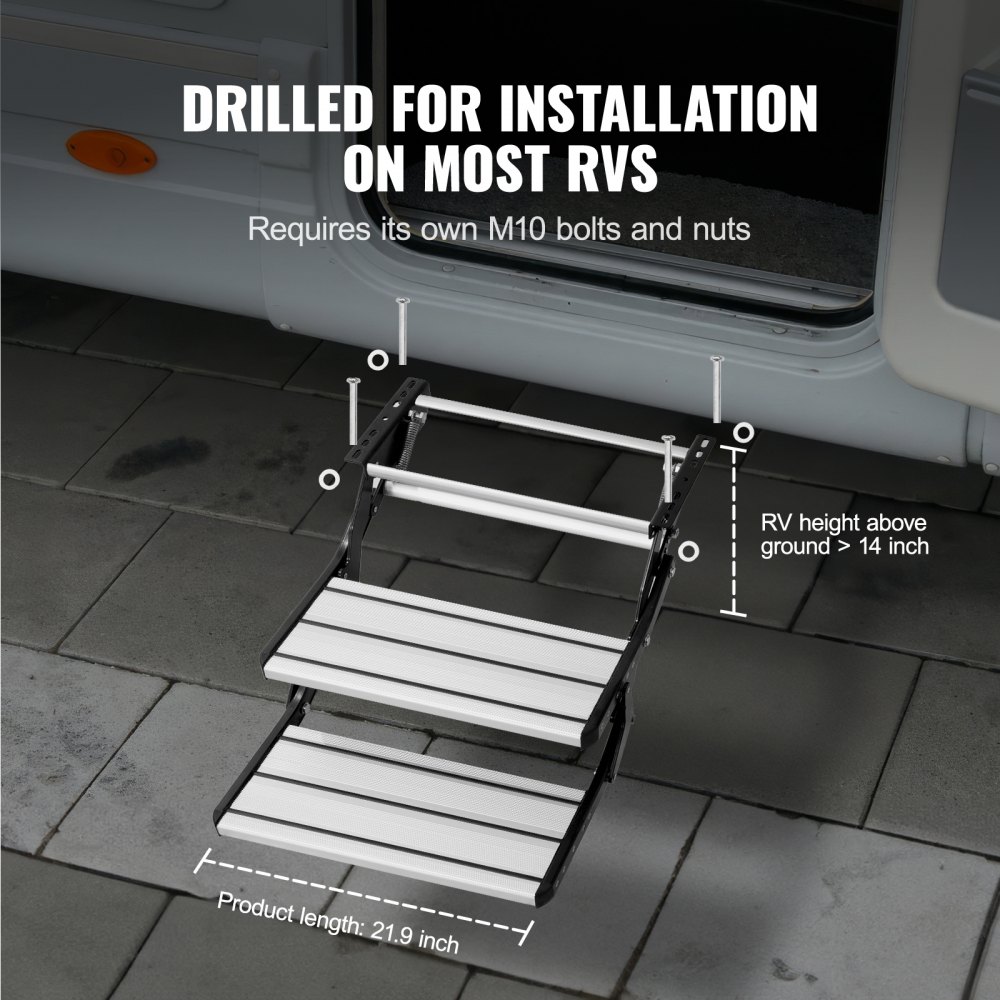 DRILLED FOR INSTALLATION ON MOST RVS

Requires its own M10 bolts and nuts

RV height above ground > 14 inch

Product length: 21.9 inch