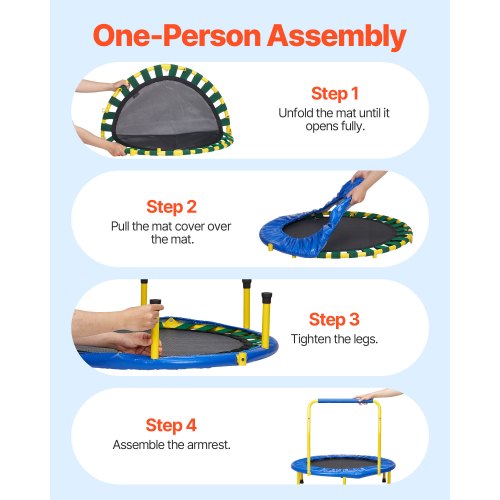 One-Person Assembly

Step 1
Unfold the mat until it opens fully.

Step 2
Pull the mat cover over the mat.

Step 3
Tighten the legs.

Step 4
Assemble the armrest.