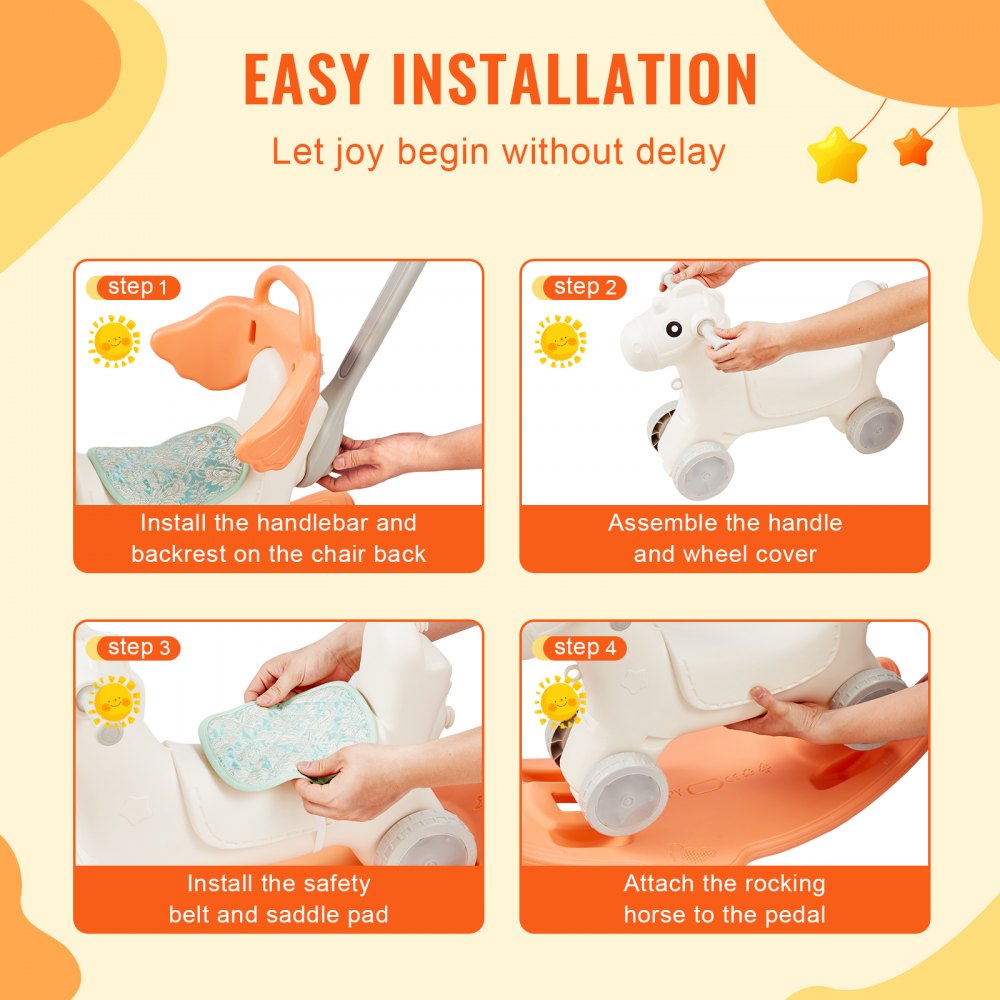 EASY INSTALLATION
Let joy begin without delay

step 1
Install the handlebar and backrest on the chair back

step 2
Assemble the handle and wheel cover

step 3
Install the safety belt and saddle pad

step 4
Attach the rocking horse to the pedal