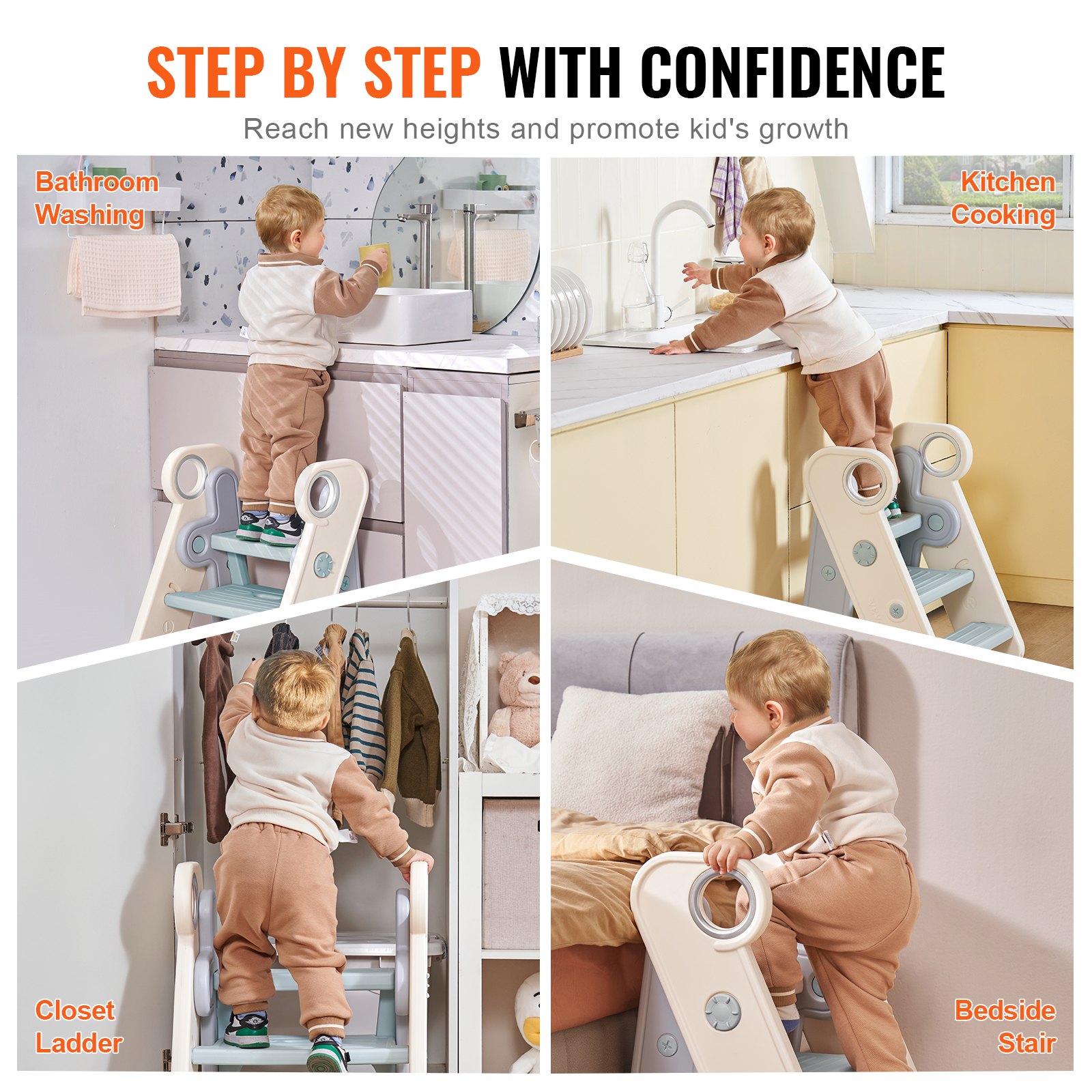 STEP BY STEP WITH CONFIDENCE

Reach new heights and promote kid's growth

Bathroom Washing

Kitchen Cooking

Closet Ladder

Bedside Stair