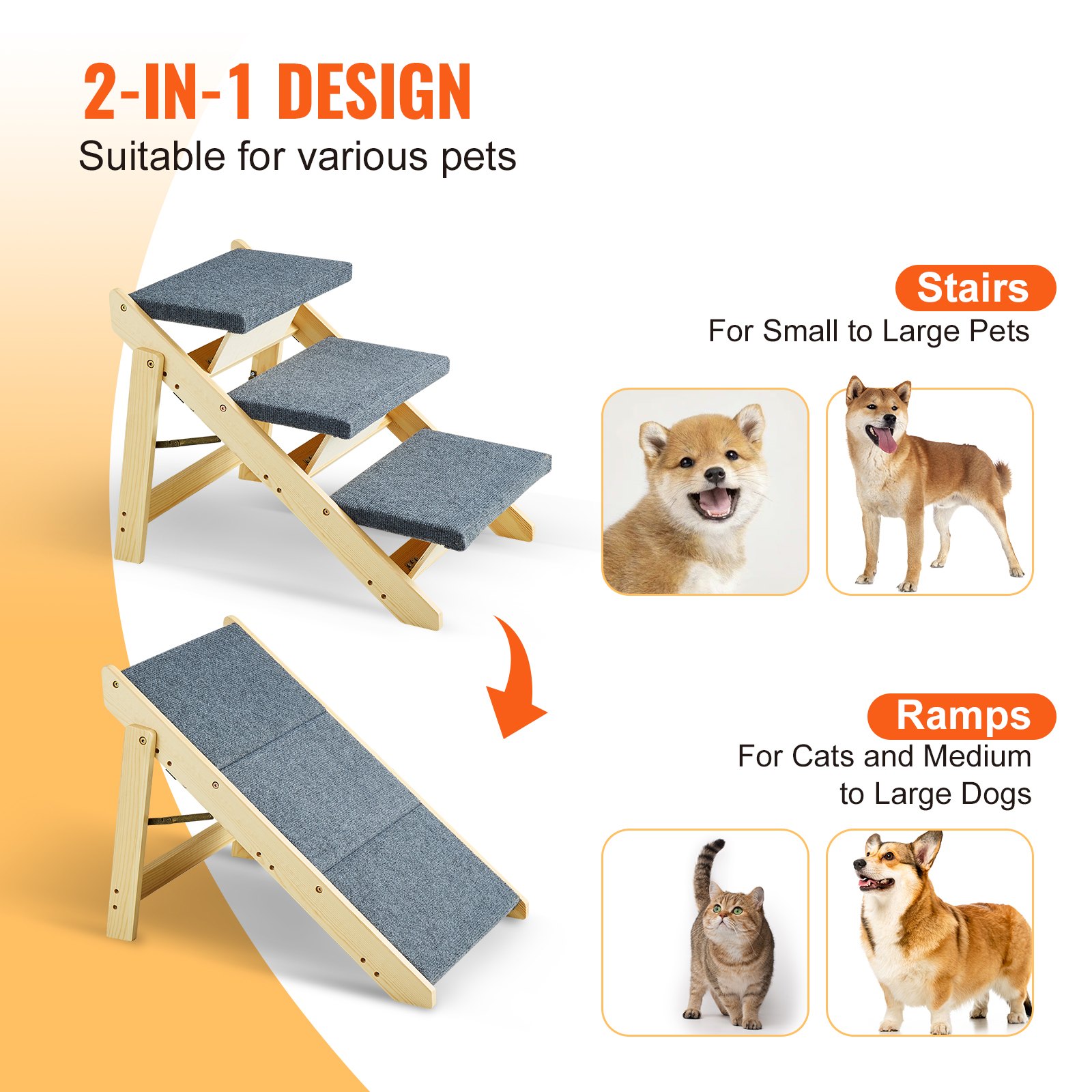 2-IN-1 DESIGN
Suitable for various pets

Stairs
For Small to Large Pets

Ramps
For Cats and Medium to Large Dogs