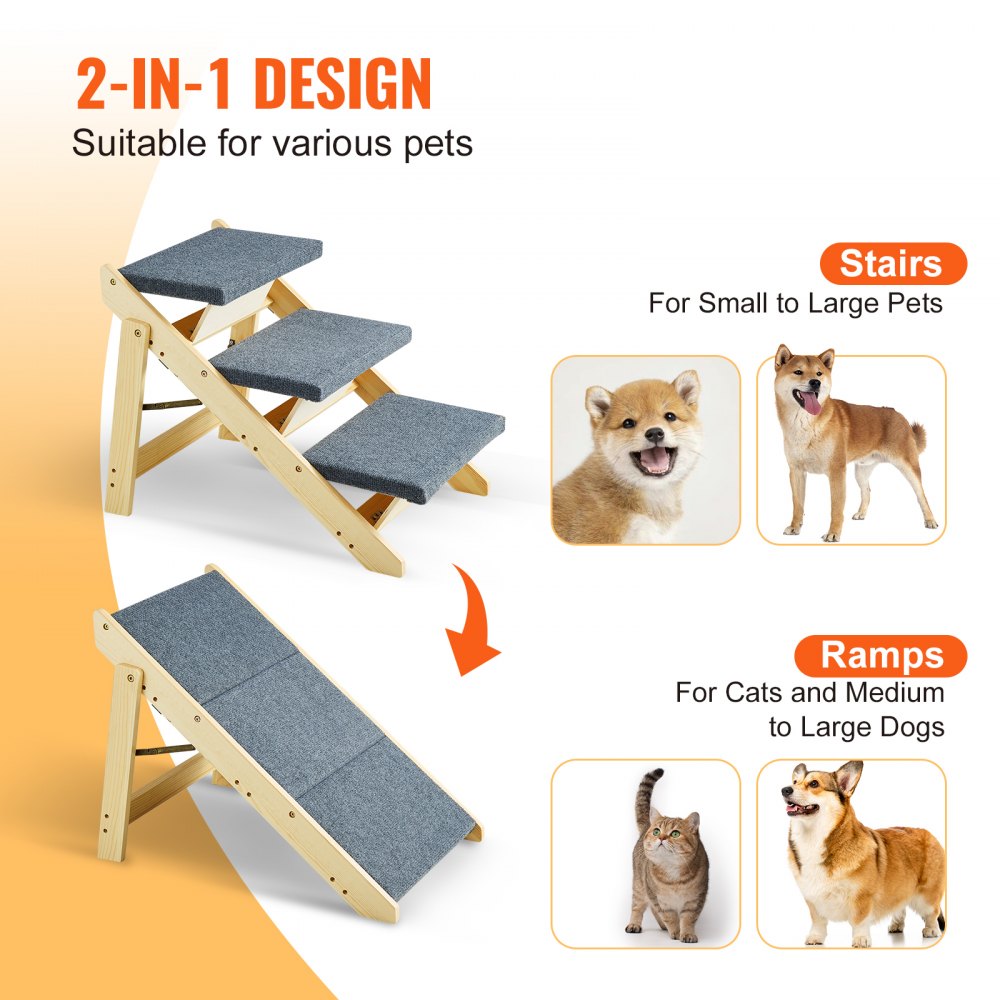 2-IN-1 DESIGN
Suitable for various pets

Stairs
For Small to Large Pets

Ramps
For Cats and Medium to Large Dogs