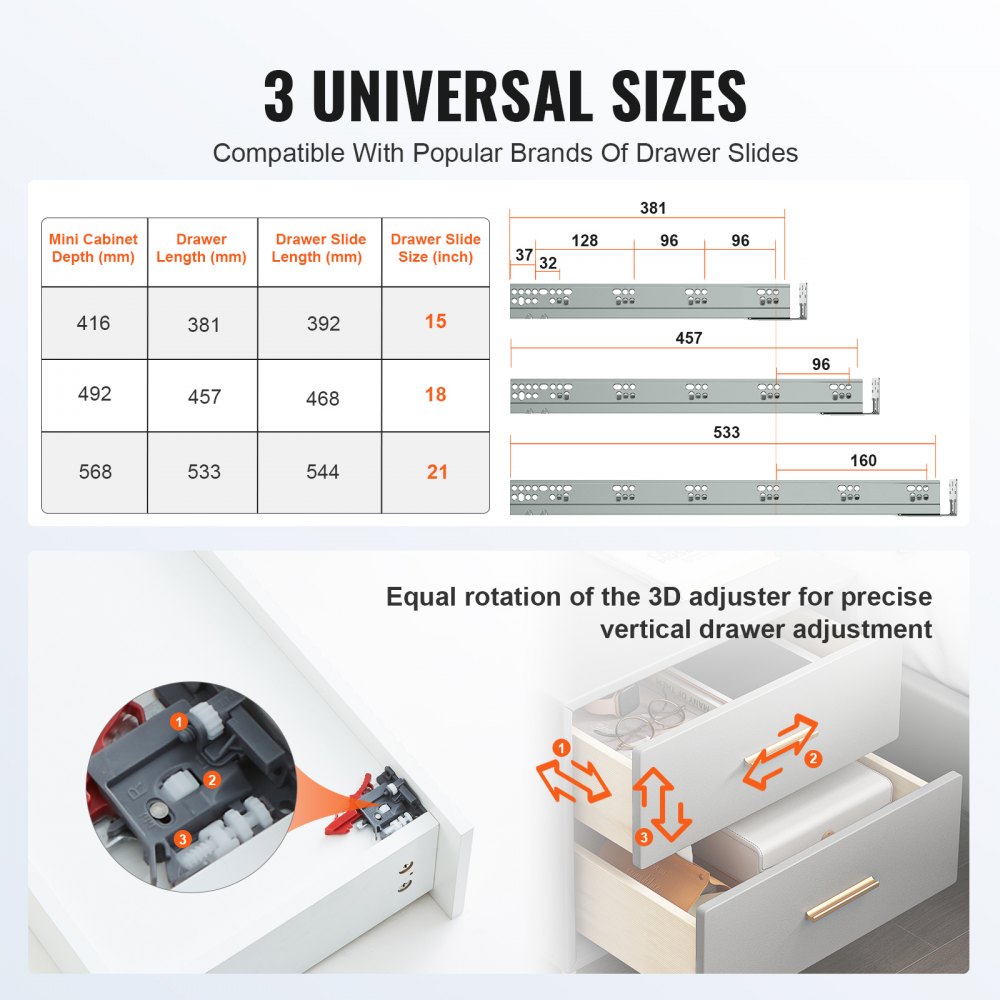 3 UNIVERSAL SIZES

Compatible With Popular Brands Of Drawer Slides

| Mini Cabinet Depth (mm) | Drawer Length (mm) | Drawer Slide Length (mm) | Drawer Slide Size (inch) |
|---|---|---|---|
| 416 | 381 | 392 | 15 |
| 492 | 457 | 468 | 18 |
| 568 | 533 | 544 | 21 |

381
37 32 128 96 96

457
96

533
160

Equal rotation of the 3D adjuster for precise vertical drawer adjustment

1
2
3

1
2
3