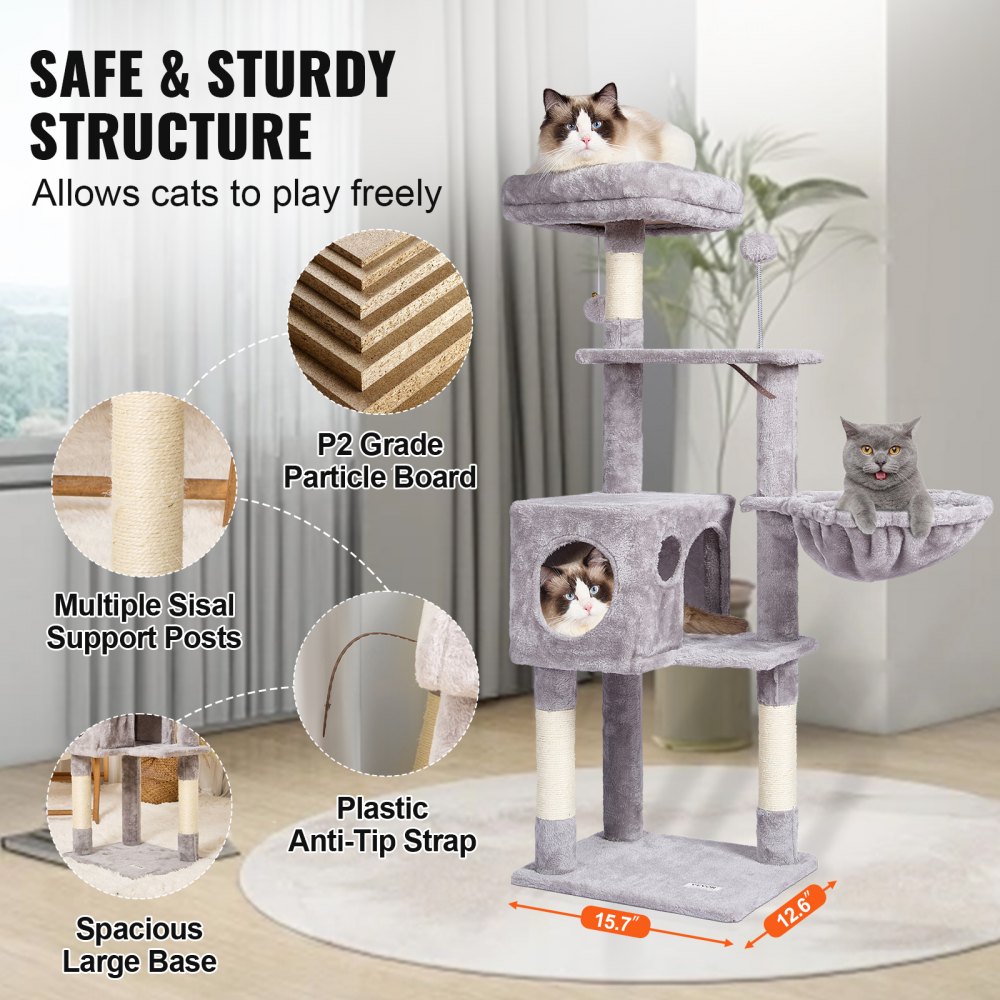 SAFE & STURDY STRUCTURE
Allows cats to play freely

P2 Grade Particle Board

Multiple Sisal Support Posts

Plastic Anti-Tip Strap

Spacious Large Base

15.7"

12.6"