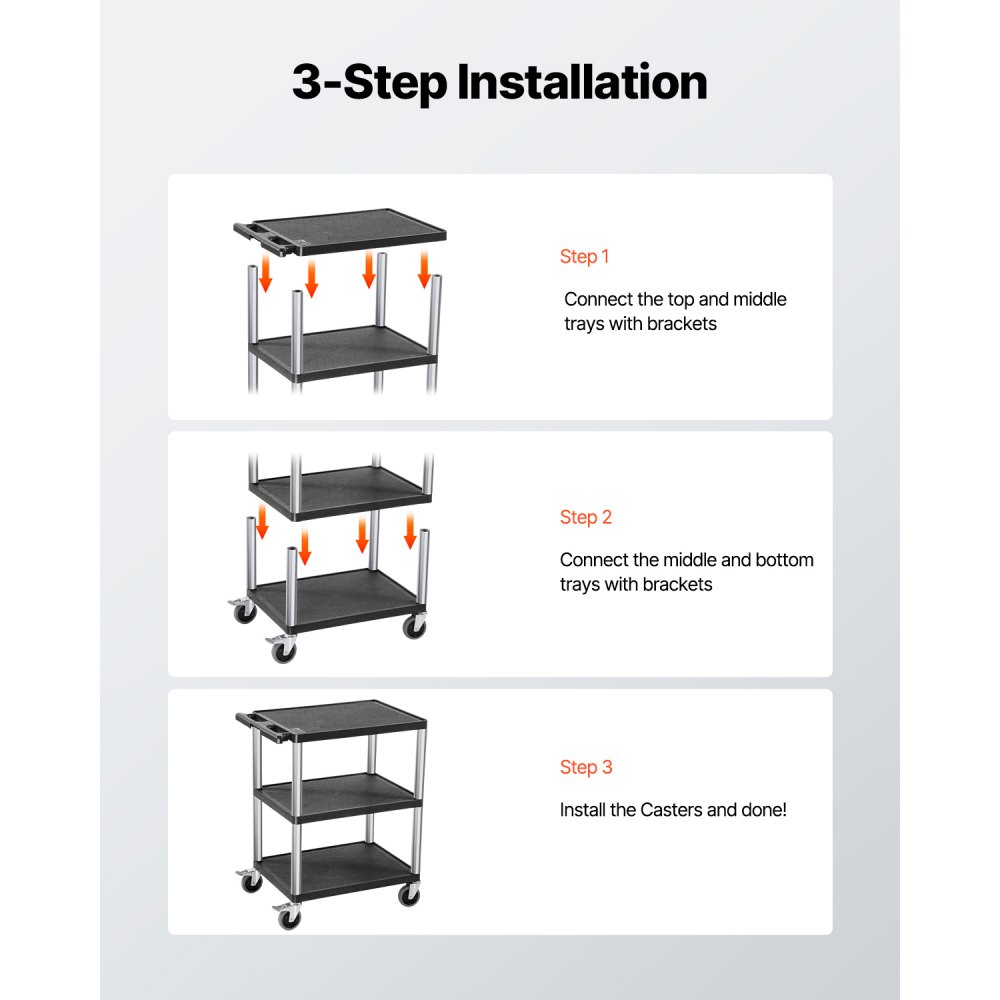 3-Step Installation

Step 1

Connect the top and middle trays with brackets

Step 2

Connect the middle and bottom trays with brackets

Step 3

Install the Casters and done!