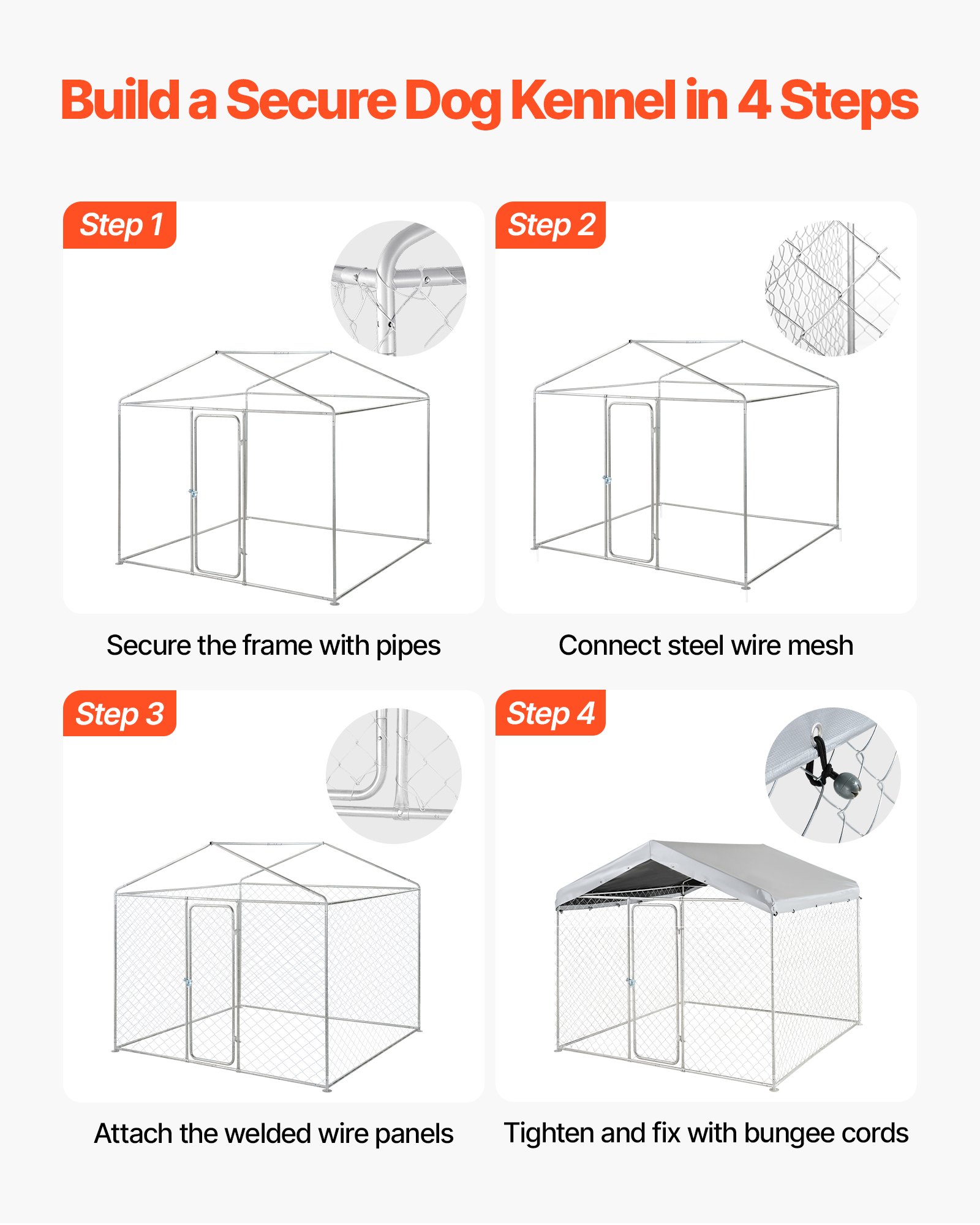 Build a Secure Dog Kennel in 4 Steps

Step 1

Secure the frame with pipes

Step 2

Connect steel wire mesh

Step 3

Attach the welded wire panels

Step 4

Tighten and fix with bungee cords