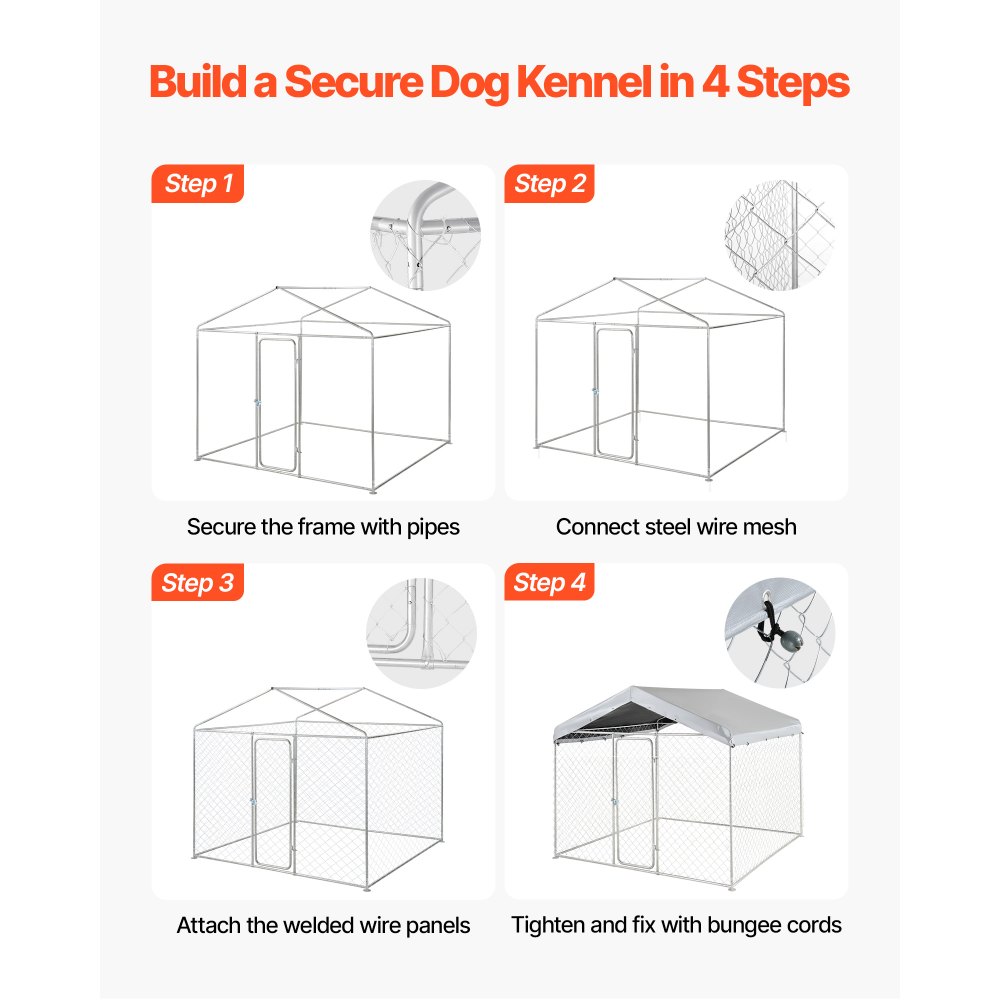 Build a Secure Dog Kennel in 4 Steps

Step 1

Secure the frame with pipes

Step 2

Connect steel wire mesh

Step 3

Attach the welded wire panels

Step 4

Tighten and fix with bungee cords