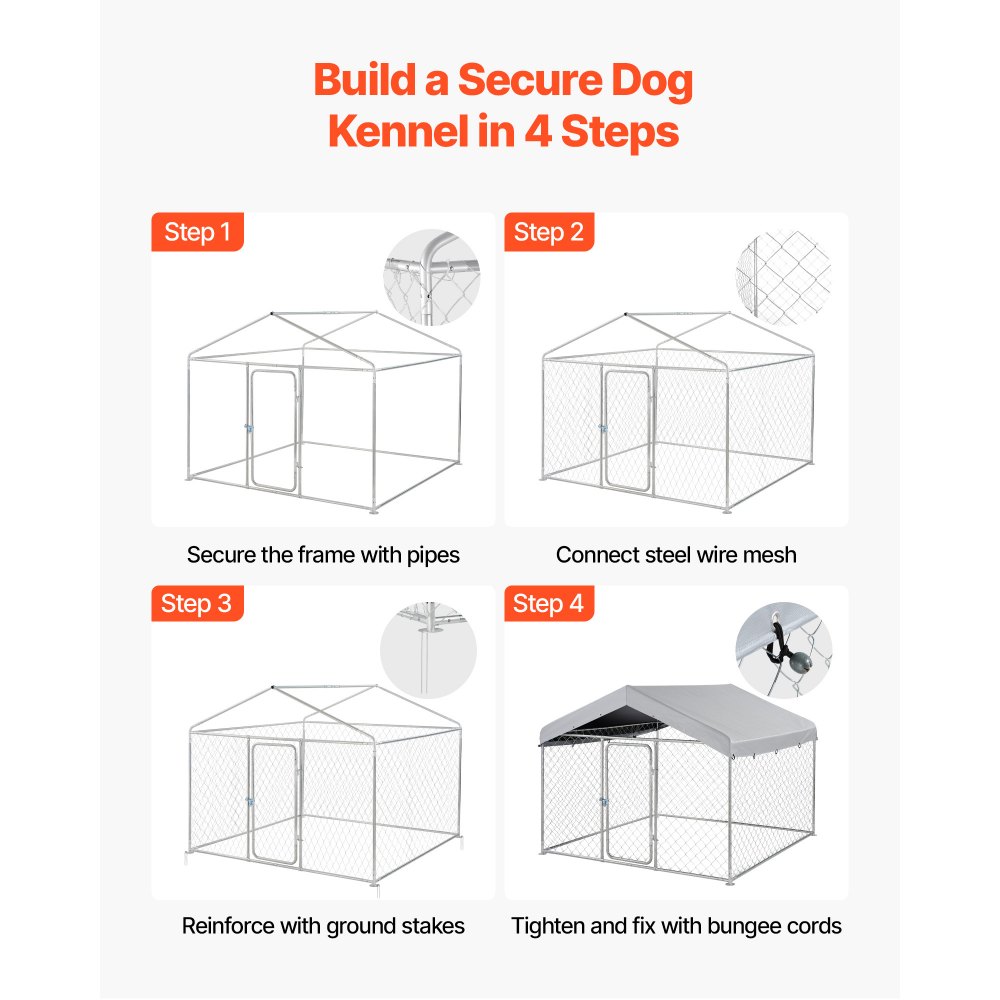 Build a Secure Dog Kennel in 4 Steps

Step 1

Secure the frame with pipes

Step 2

Connect steel wire mesh

Step 3

Reinforce with ground stakes

Step 4

Tighten and fix with bungee cords