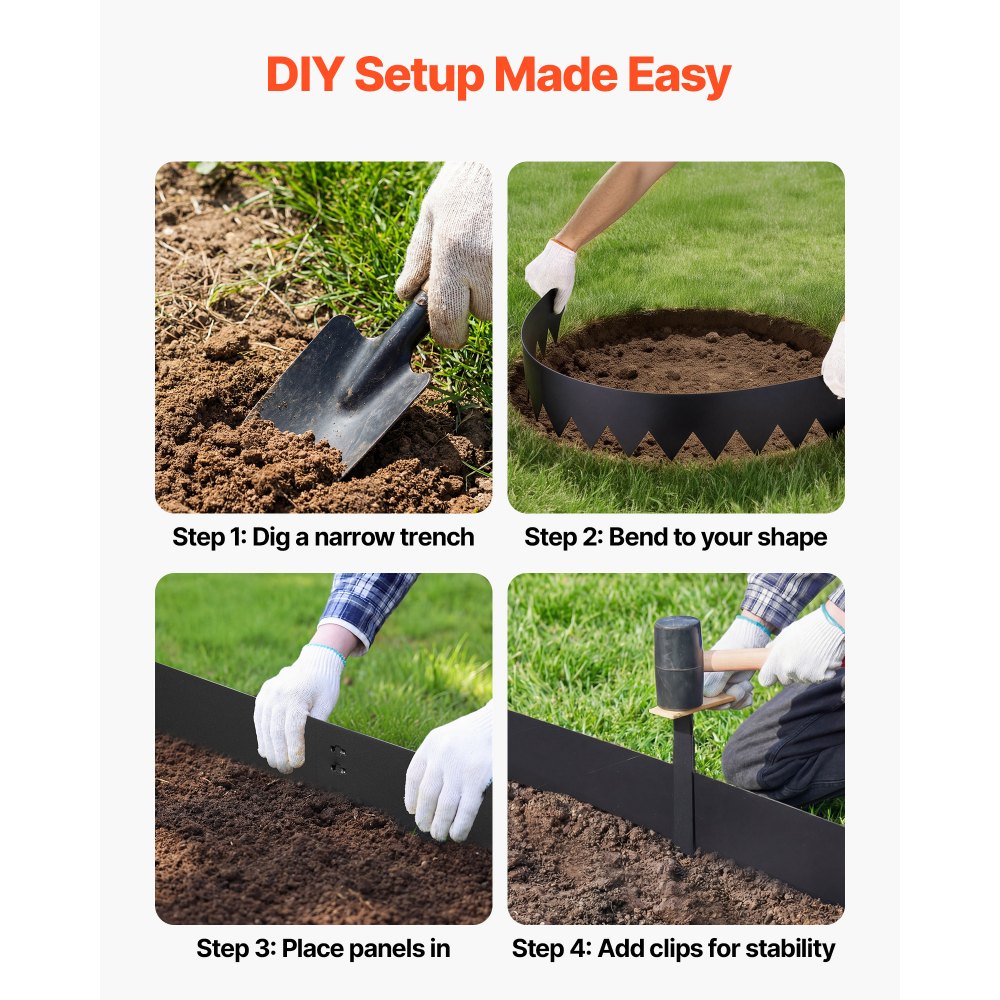 DIY Setup Made Easy

Step 1: Dig a narrow trench

Step 2: Bend to your shape

Step 3: Place panels in

Step 4: Add clips for stability