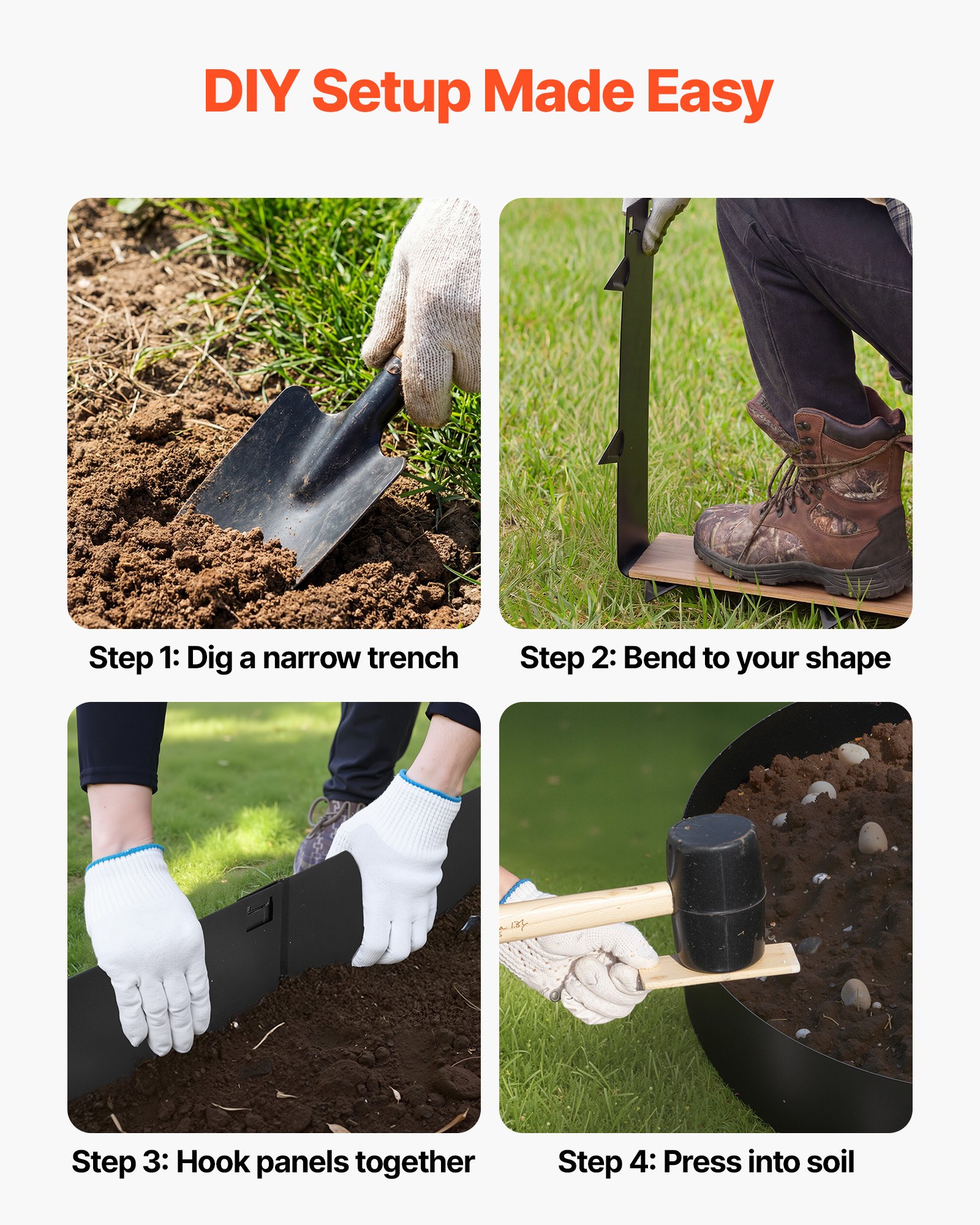 DIY Setup Made Easy

Step 1: Dig a narrow trench

Step 2: Bend to your shape

Step 3: Hook panels together

Step 4: Press into soil