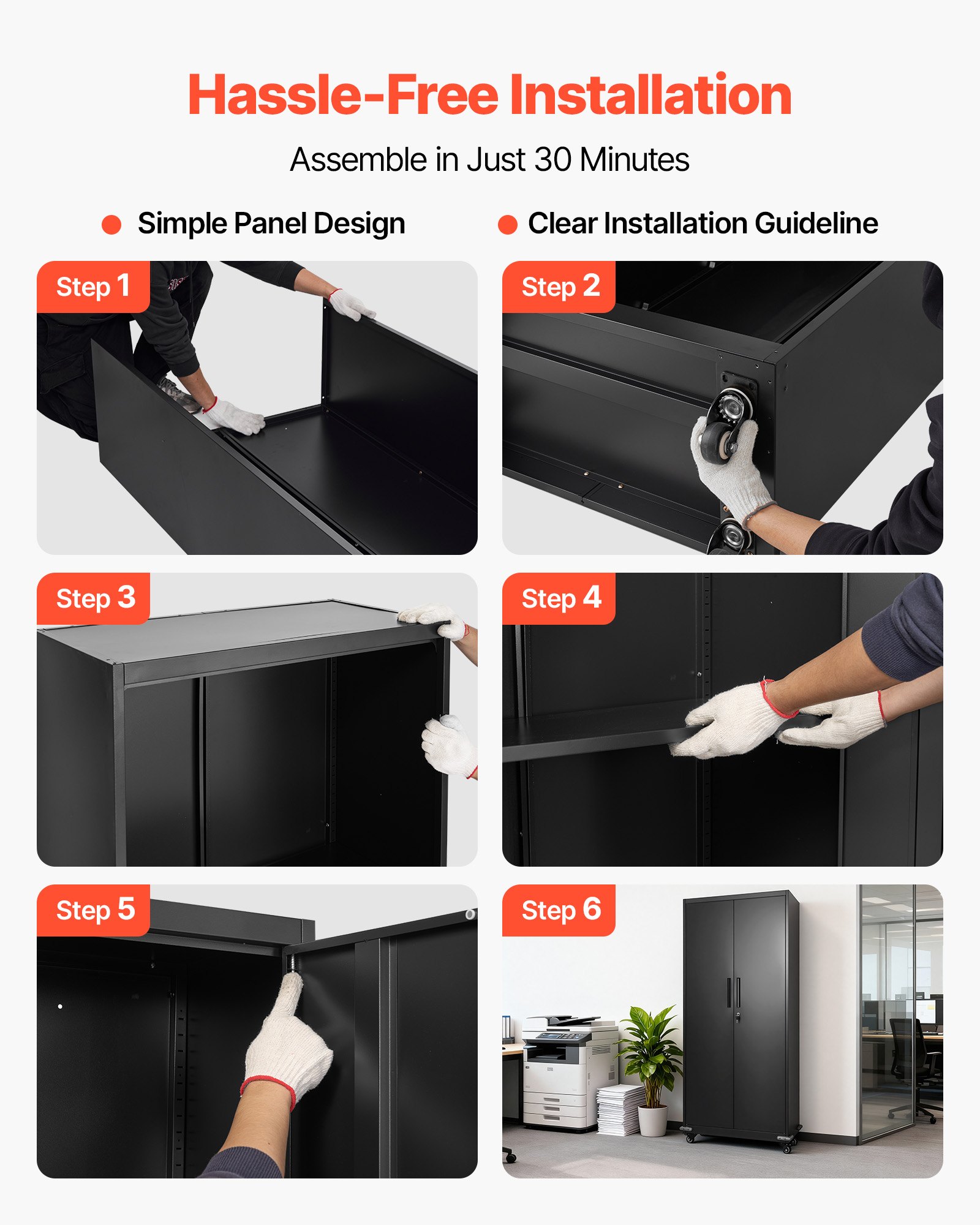 Hassle-Free Installation

Assemble in Just 30 Minutes

Simple Panel Design

Clear Installation Guideline

Step 1

Step 2

Step 3

Step 4

Step 5

Step 6