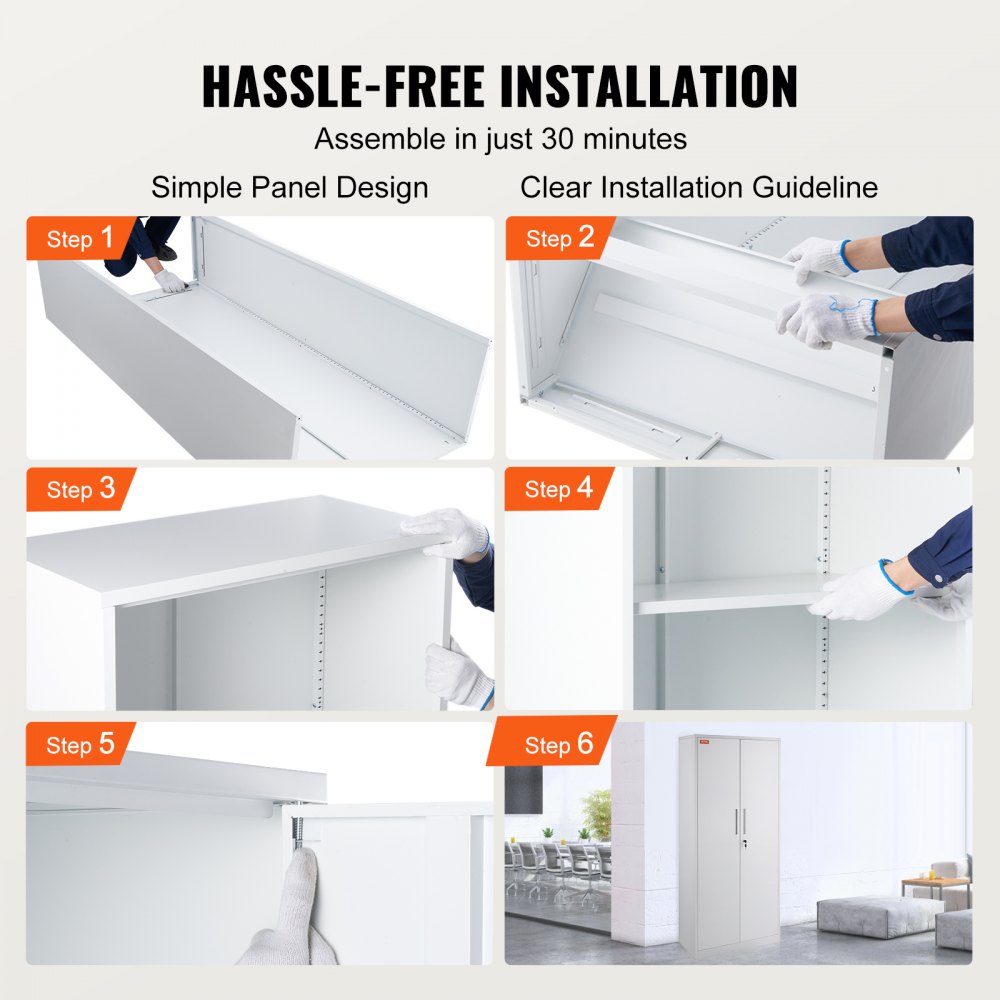 HASSLE-FREE INSTALLATION

Assemble in just 30 minutes

Simple Panel Design

Clear Installation Guideline

Step 1

Step 2

Step 3

Step 4

Step 5

Step 6