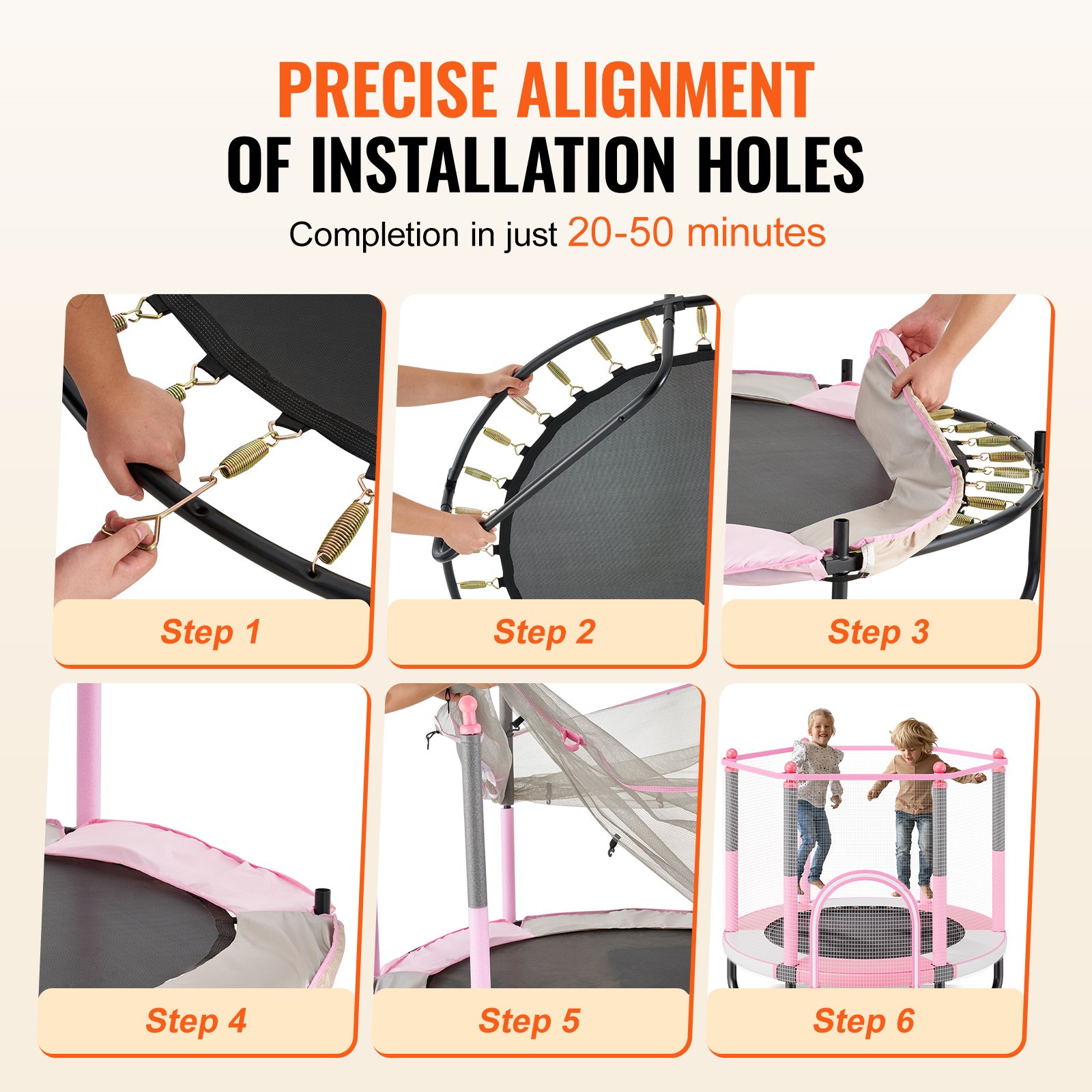 PRECISE ALIGNMENT
OF INSTALLATION HOLES

Completion in just 20-50 minutes

Step 1

Step 2

Step 3

Step 4

Step 5

Step 6