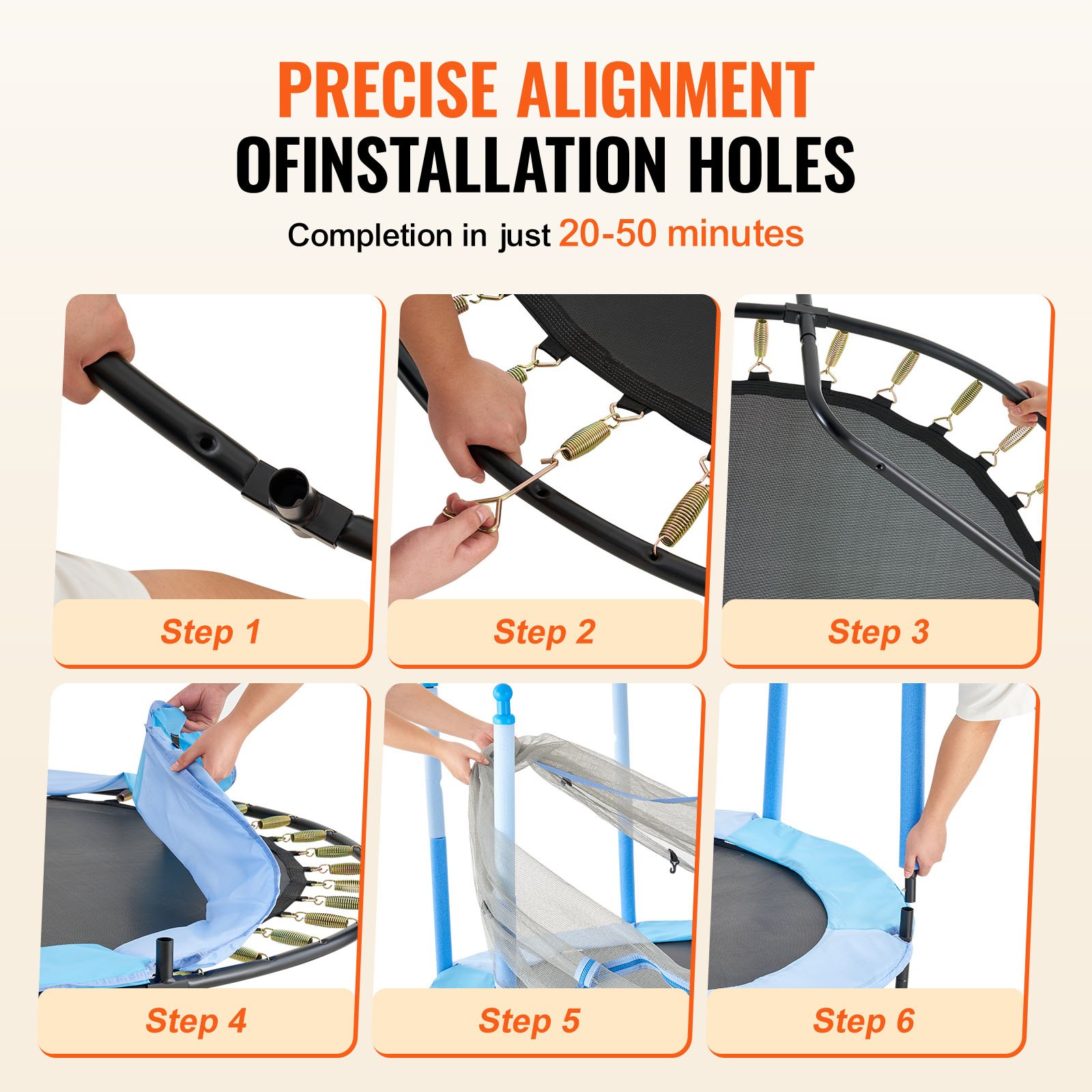 PRECISE ALIGNMENT
OFINSTALLATION HOLES

Completion in just 20-50 minutes

Step 1

Step 2

Step 3

Step 4

Step 5

Step 6