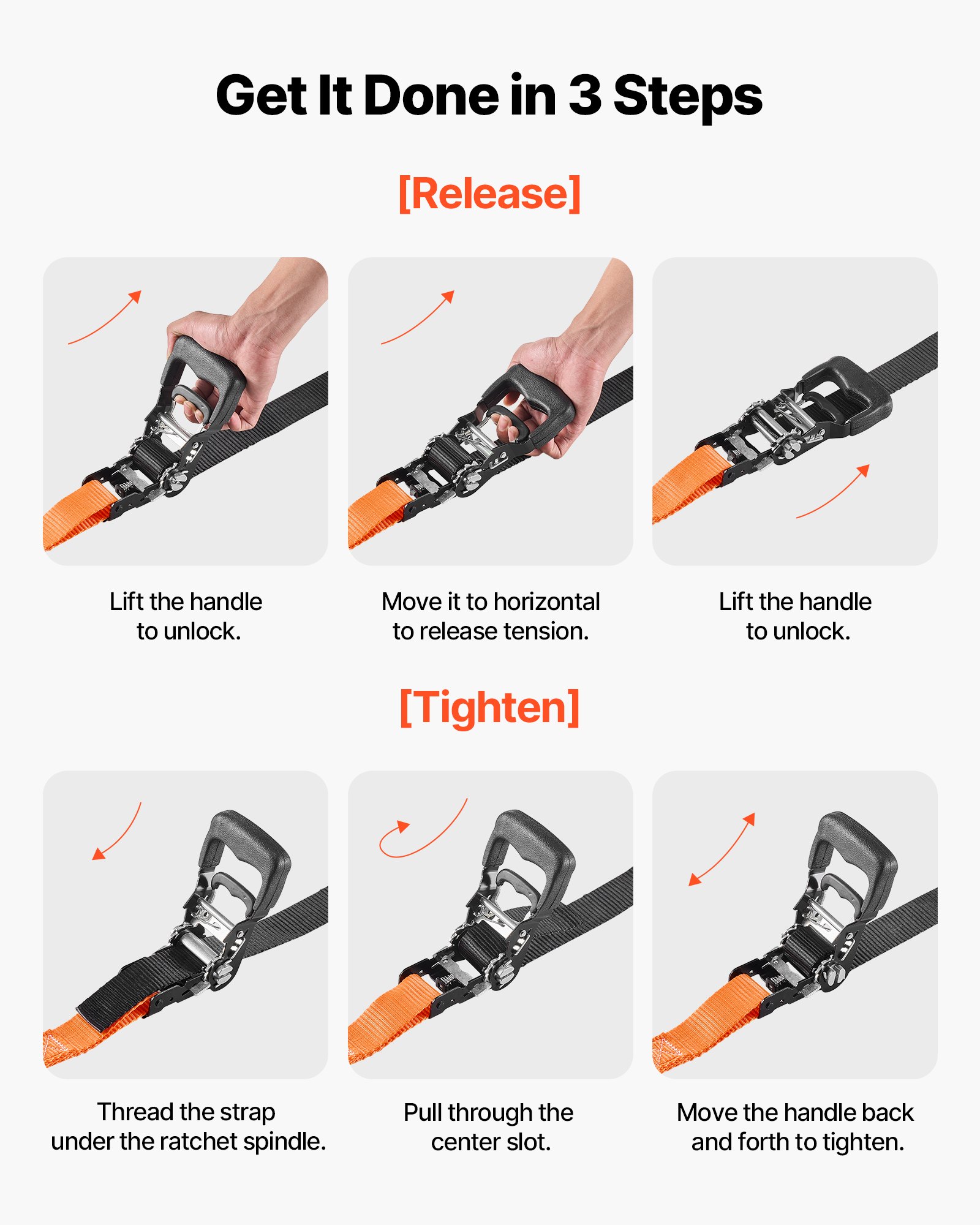 Get It Done in 3 Steps

[Release]

Lift the handle to unlock.

Move it to horizontal to release tension.

Lift the handle to unlock.

[Tighten]

Thread the strap under the ratchet spindle.

Pull through the center slot.

Move the handle back and forth to tighten.